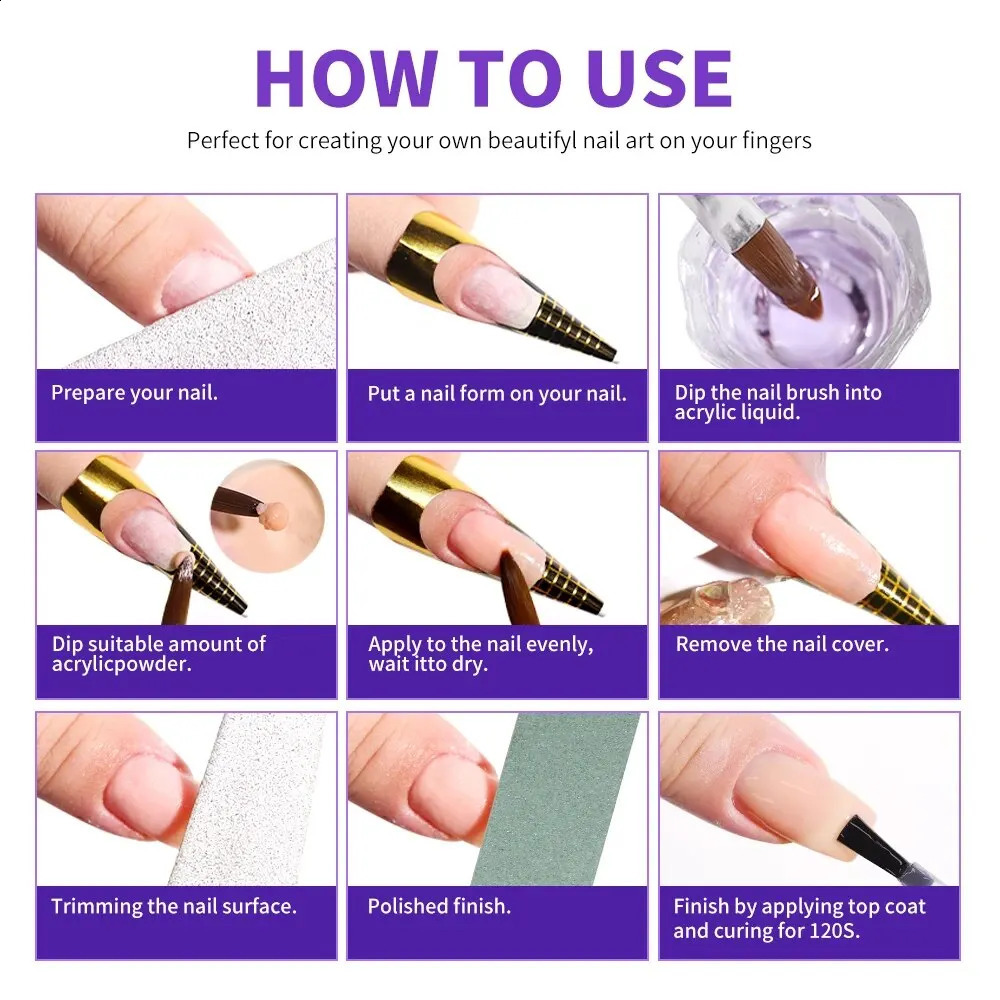 HOW TO USE

Perfect for creating your own beautifyl nail art on your fingers

Prepare your nail.

Put a nail form on your nail.

Dip the nail brush into acrylic liquid.

Dip suitable amount of acrylicpowder.

Apply to the nail evenly, wait itto dry.

Remove the nail cover.

Trimming the nail surface.

Polished finish.

Finish by applying top coat and curing for 120S.