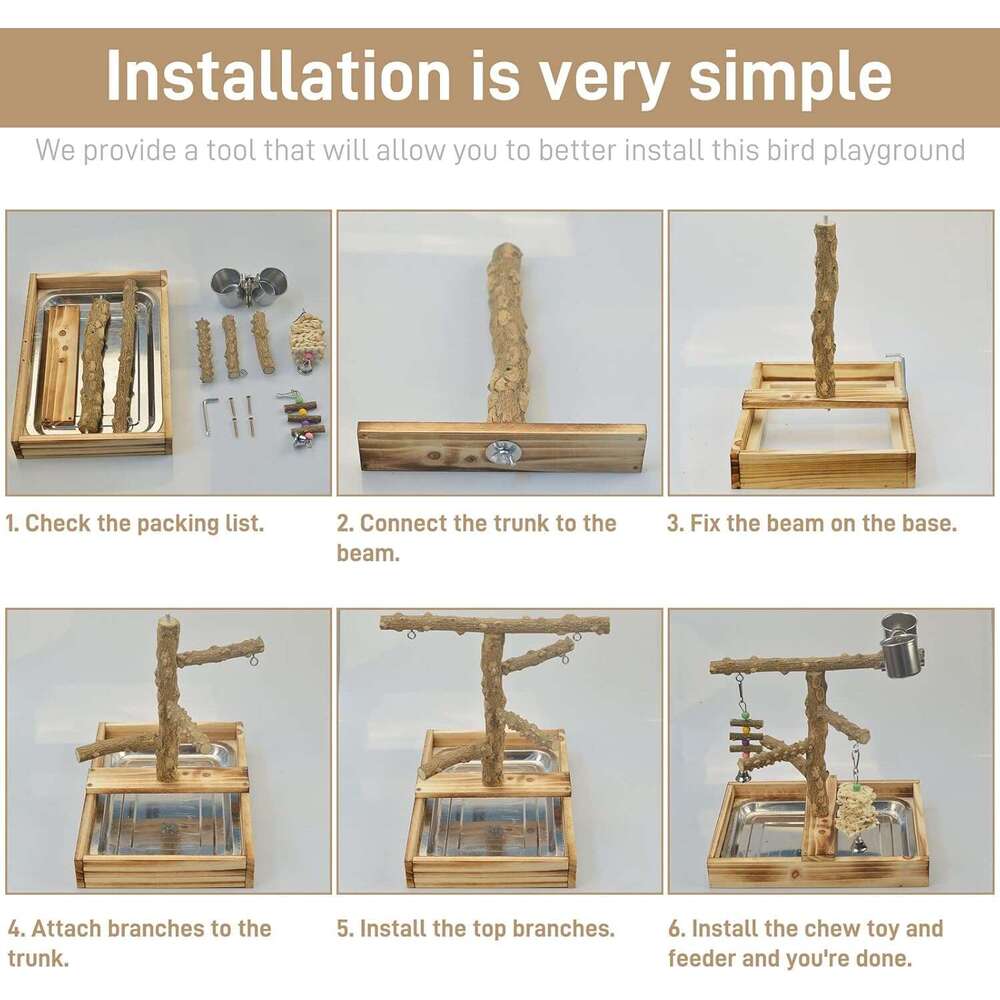 Installation is very simple

We provide a tool that will allow you to better install this bird playground

1. Check the packing list.

2. Connect the trunk to the beam.

3. Fix the beam on the base.

4. Attach branches to the trunk.

5. Install the top branches.

6. Install the chew toy and feeder and you're done.