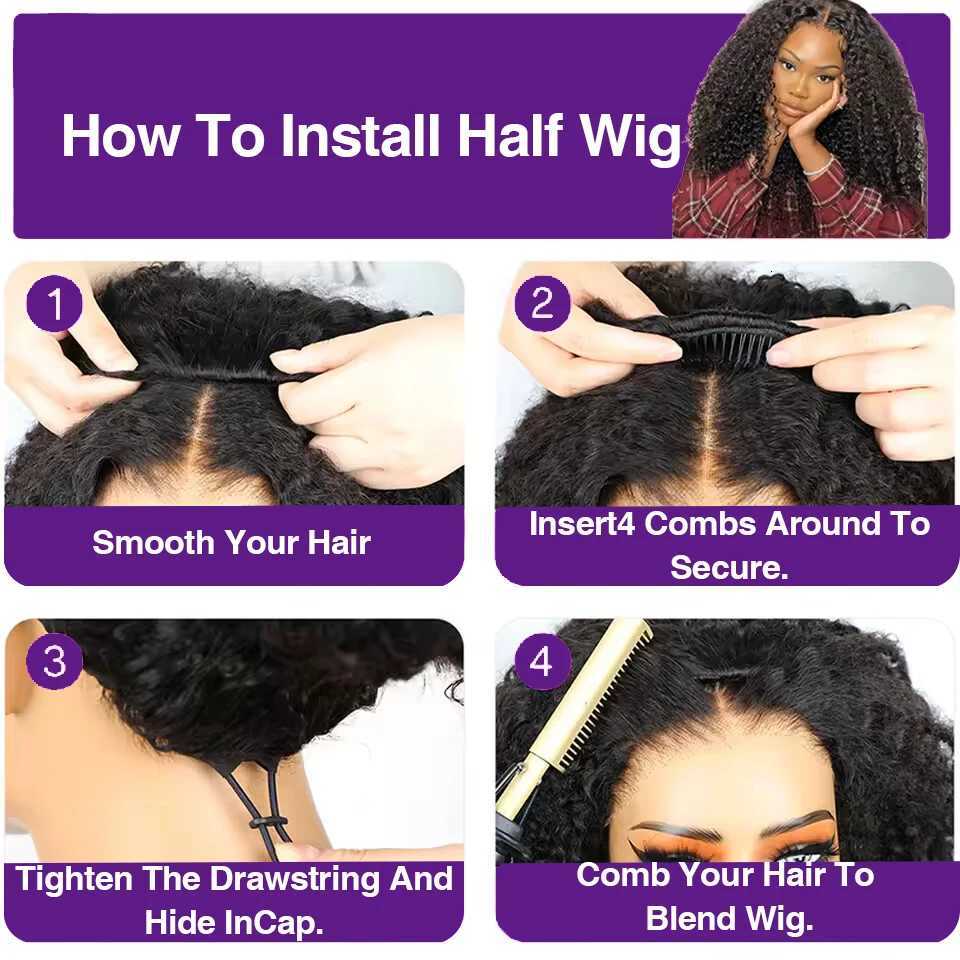 How To Install Half Wig

1

Smooth Your Hair

2

Insert4 Combs Around To Secure.

3

Tighten The Drawstring And Hide InCap.

4

Comb Your Hair To Blend Wig.