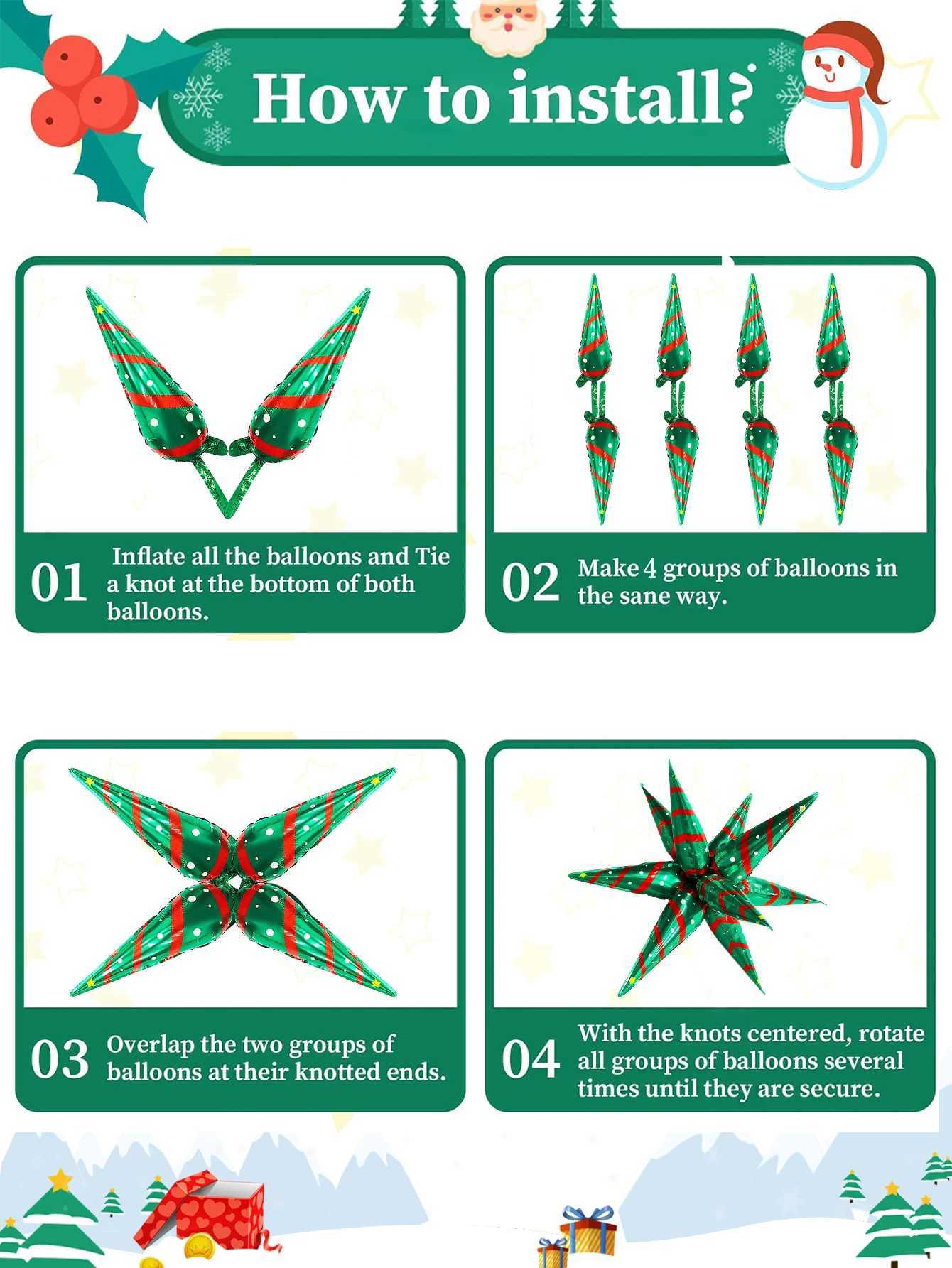 How to install?

01 Inflate all the balloons and Tie a knot at the bottom of both balloons.

02 Make 4 groups of balloons in the sane way.

03 Overlap the two groups of balloons at their knotted ends.

04 With the knots centered, rotate all groups of balloons several times until they are secure.