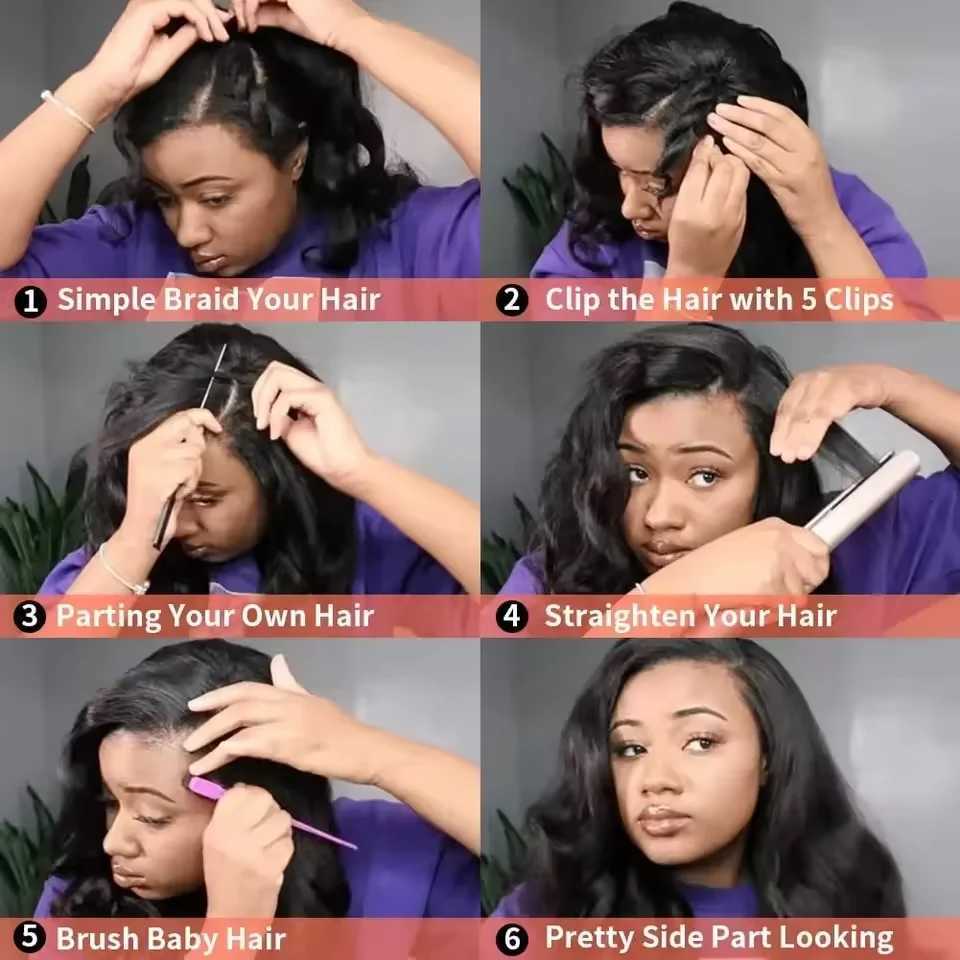 1 Simple Braid Your Hair
2 Clip the Hair with 5 Clips
3 Parting Your Own Hair
4 Straighten Your Hair
5 Brush Baby Hair
6 Pretty Side Part Looking