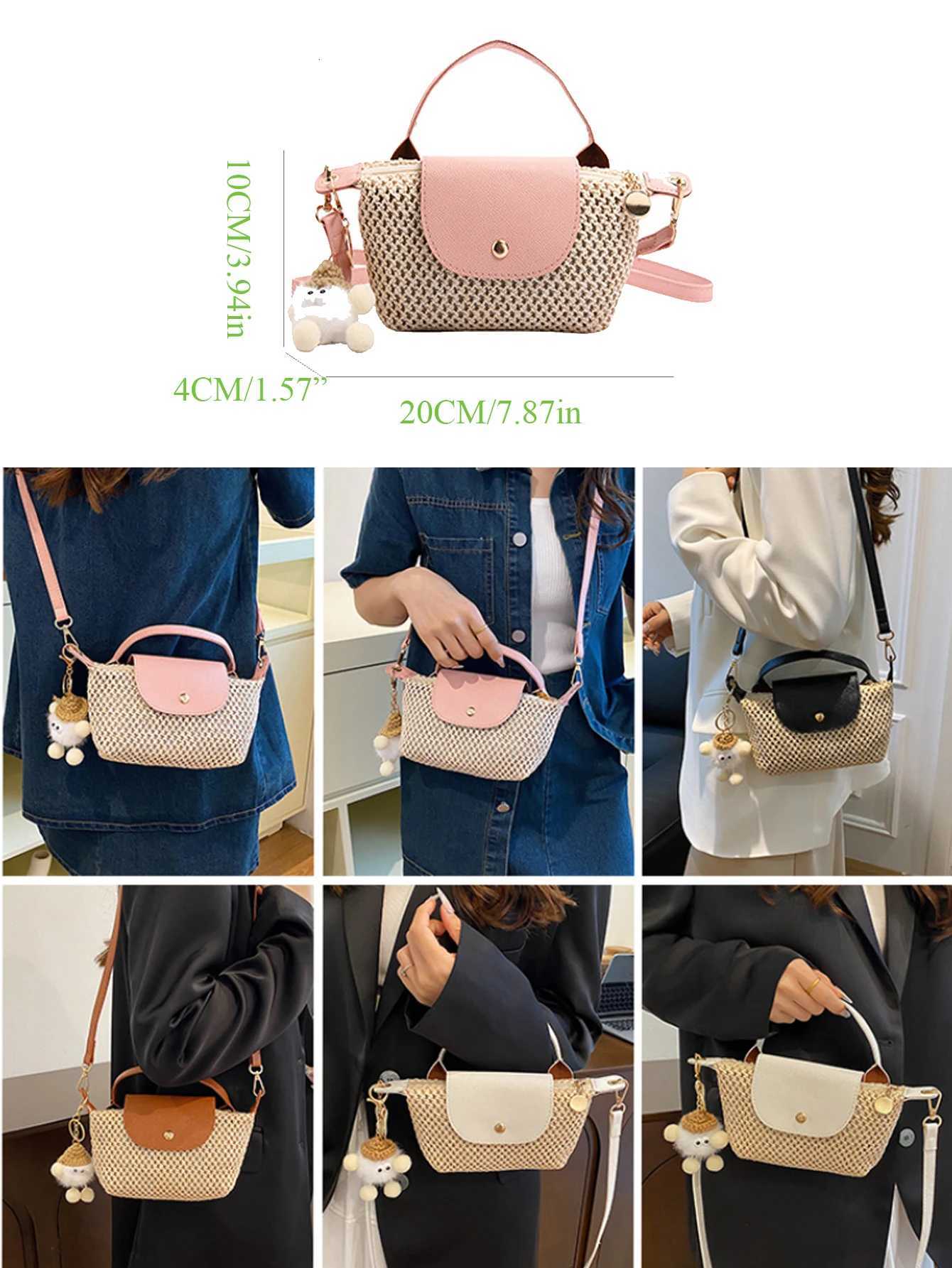 10CM/3.94in

4CM/1.57”

20CM/7.87in