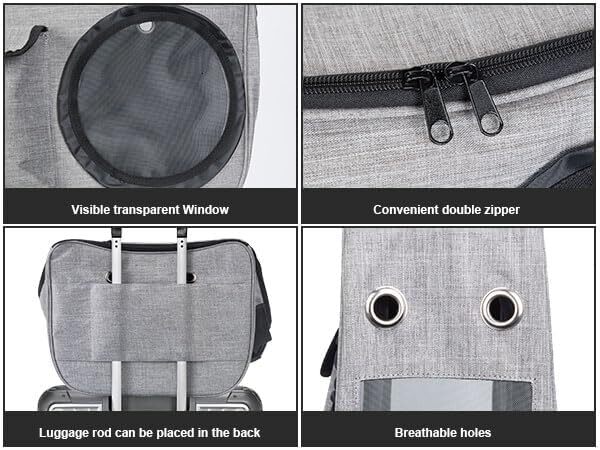 Visible transparent Window

Convenient double zipper

Luggage rod can be placed in the back

Breathable holes