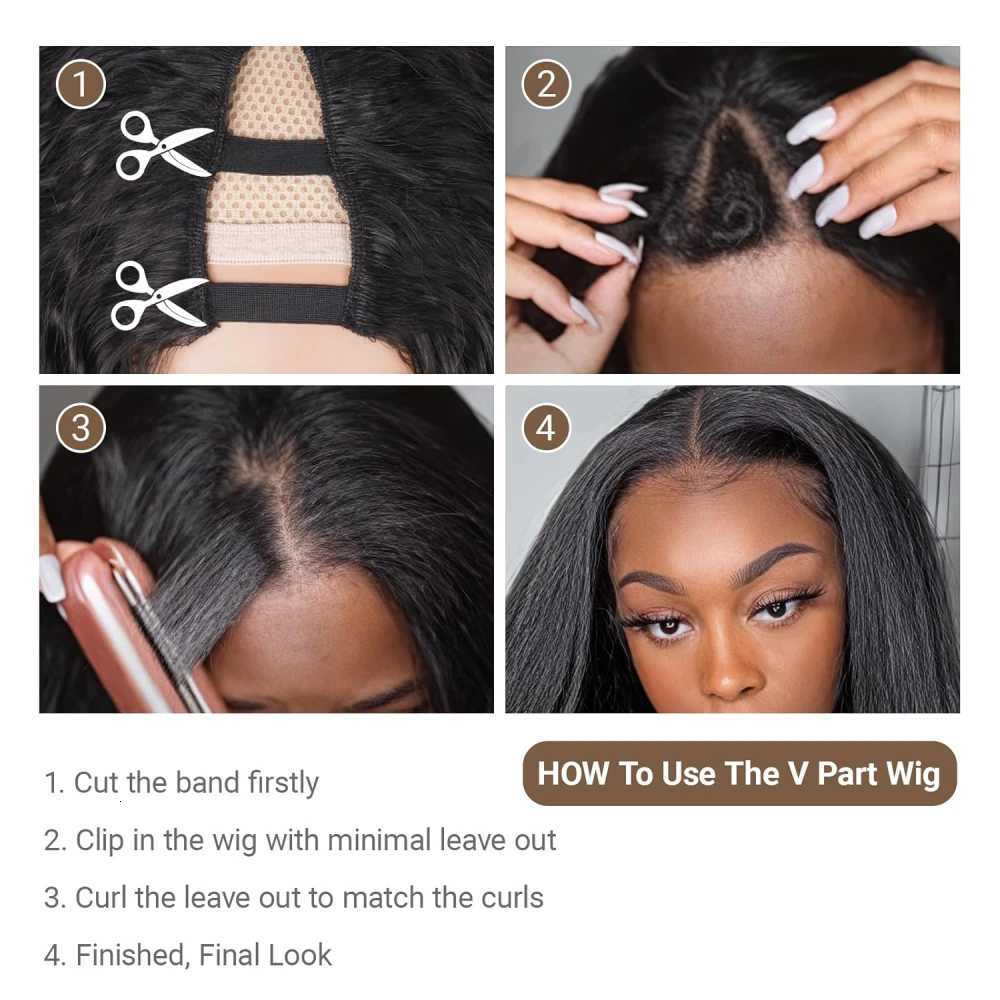 1

2

3

4

HOW To Use The V Part Wig

1. Cut the band firstly
2. Clip in the wig with minimal leave out
3. Curl the leave out to match the curls
4. Finished, Final Look