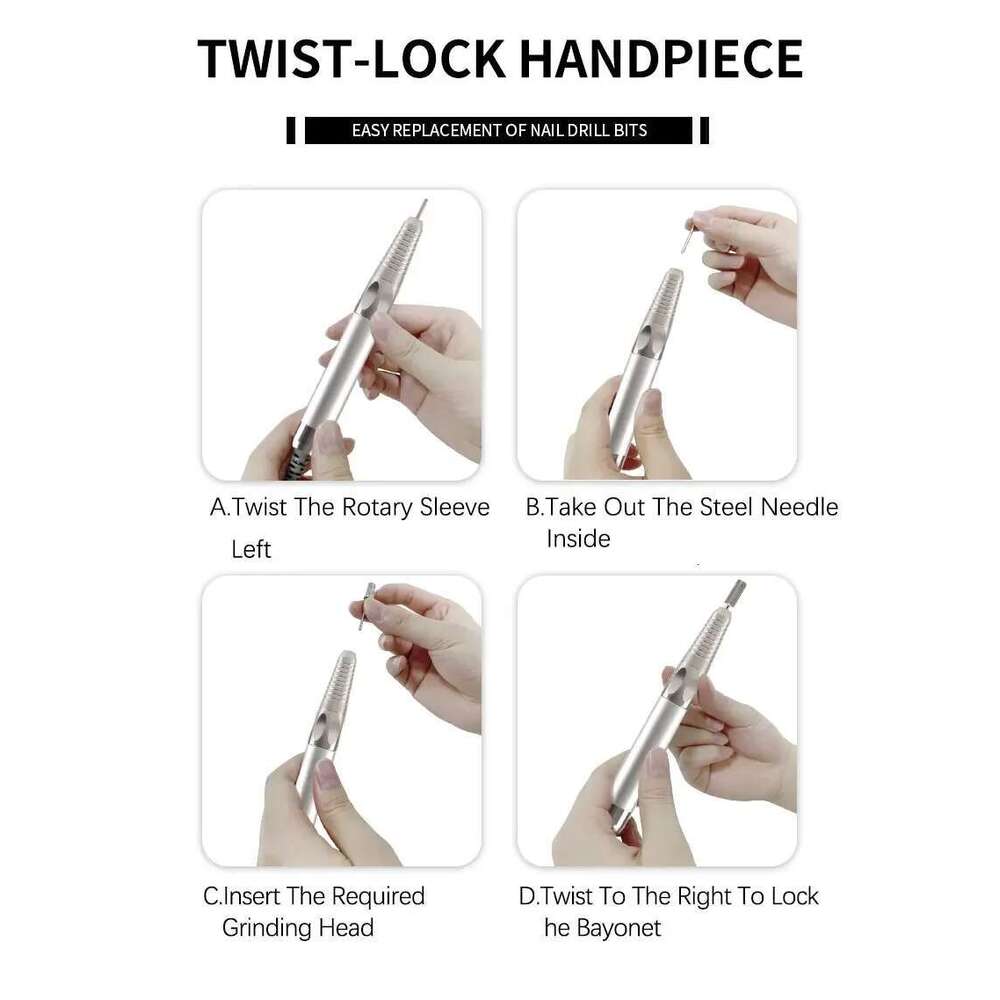 TWIST-LOCK HANDPIECE

EASY REPLACEMENT OF NAIL DRILL BITS

A.Twist The Rotary Sleeve Left

B.Take Out The Steel Needle Inside

C.Insert The Required Grinding Head

D.Twist To The Right To Lock he Bayonet