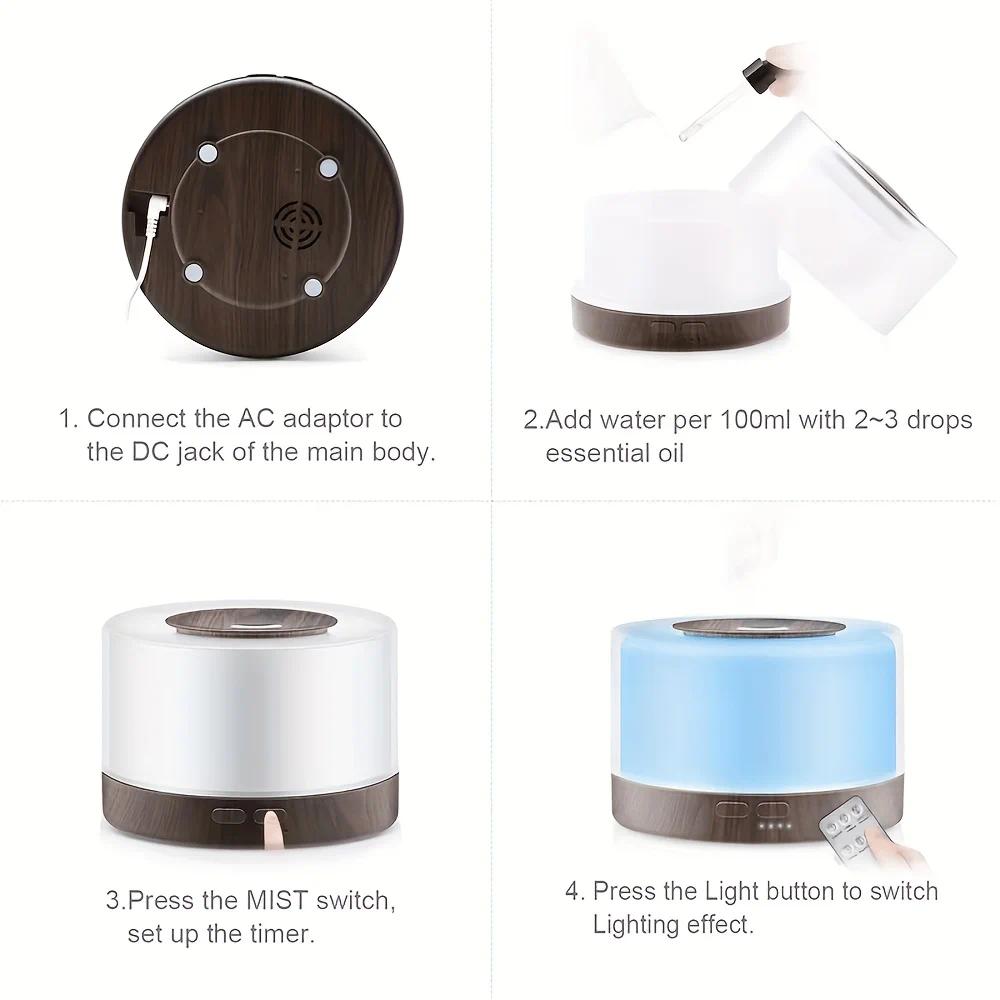 1. Connect the AC adaptor to the DC jack of the main body.

2.Add water per 100ml with 2~3 drops essential oil

3.Press the MIST switch, set up the timer.

4. Press the Light button to switch Lighting effect.