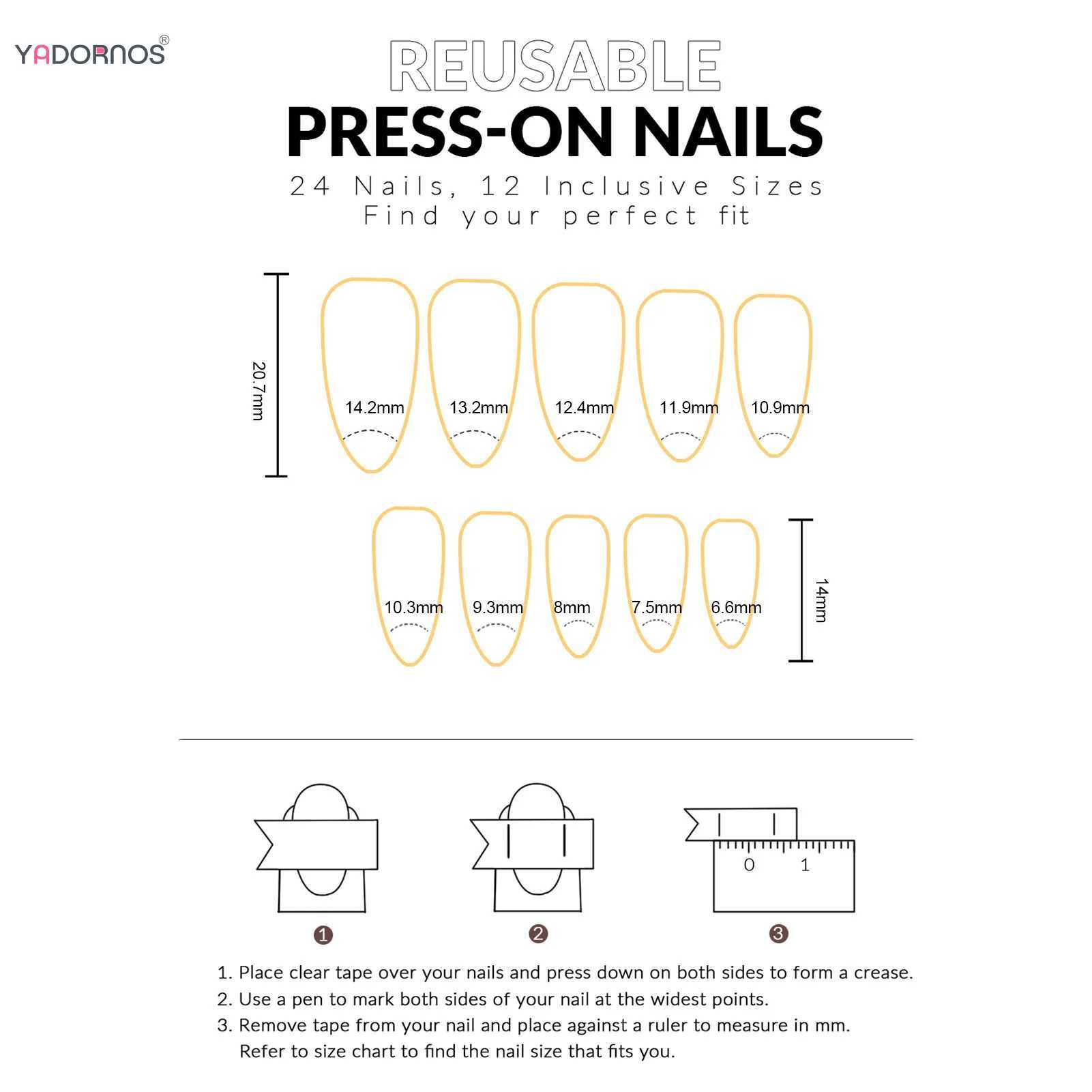 YADORNOS®

REUSABLE
PRESS-ON NAILS
24 Nails, 12 Inclusive Sizes
Find your perfect fit

20.7mm

14.2mm 13.2mm 12.4mm 11.9mm 10.9mm

10.3mm 9.3mm 8mm 7.5mm 6.6mm

14mm

0 1

1 2 3

1. Place clear tape over your nails and press down on both sides to form a crease.
2. Use a pen to mark both sides of your nail at the widest points.
3. Remove tape from your nail and place against a ruler to measure in mm. Refer to size chart to find the nail size that fits you.