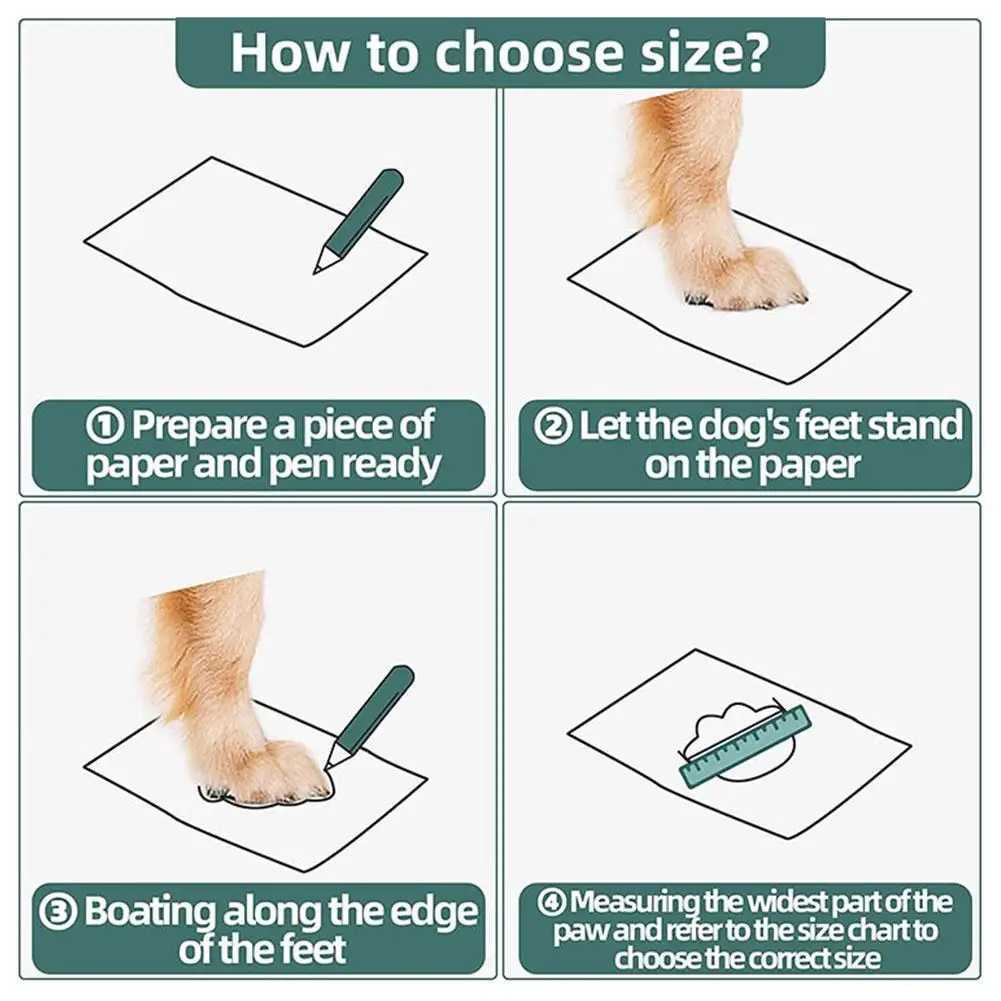 How to choose size?

① Prepare a piece of paper and pen ready

② Let the dog's feet stand on the paper

③ Boating along the edge of the feet

④ Measuring the widest part of the paw and refer to the size chart to choose the correct size