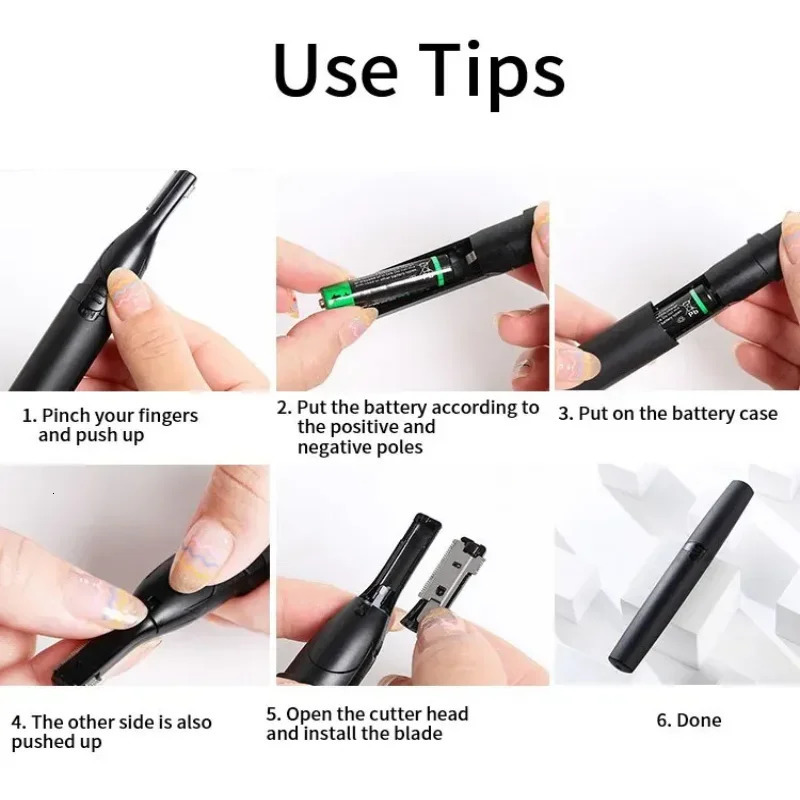 Use Tips

1. Pinch your fingers and push up

2. Put the battery according to the positive and negative poles

3. Put on the battery case

4. The other side is also pushed up

5. Open the cutter head and install the blade

6. Done