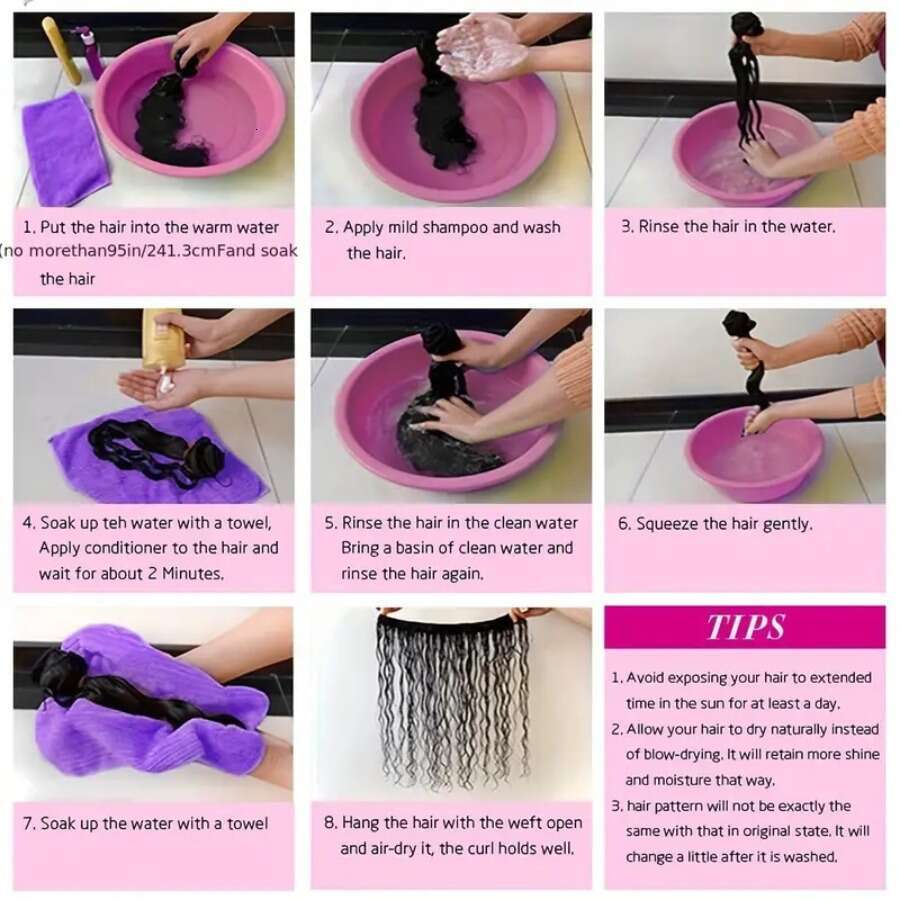 1. Put the hair into the warm water (no morethan95in/241.3cmFand soak the hair

2. Apply mild shampoo and wash the hair.

3. Rinse the hair in the water.

4. Soak up teh water with a towel, Apply conditioner to the hair and wait for about 2 Minutes.

5. Rinse the hair in the clean water Bring a basin of clean water and rinse the hair again.

6. Squeeze the hair gently.

7. Soak up the water with a towel

8. Hang the hair with the weft open and air-dry it, the curl holds well.

TIPS

1. Avoid exposing your hair to extended time in the sun for at least a day.
2. Allow your hair to dry naturally instead of blow-drying. It will retain more shine and moisture that way.
3. hair pattern will not be exactly the same with that in original state. It will change a little after it is washed.