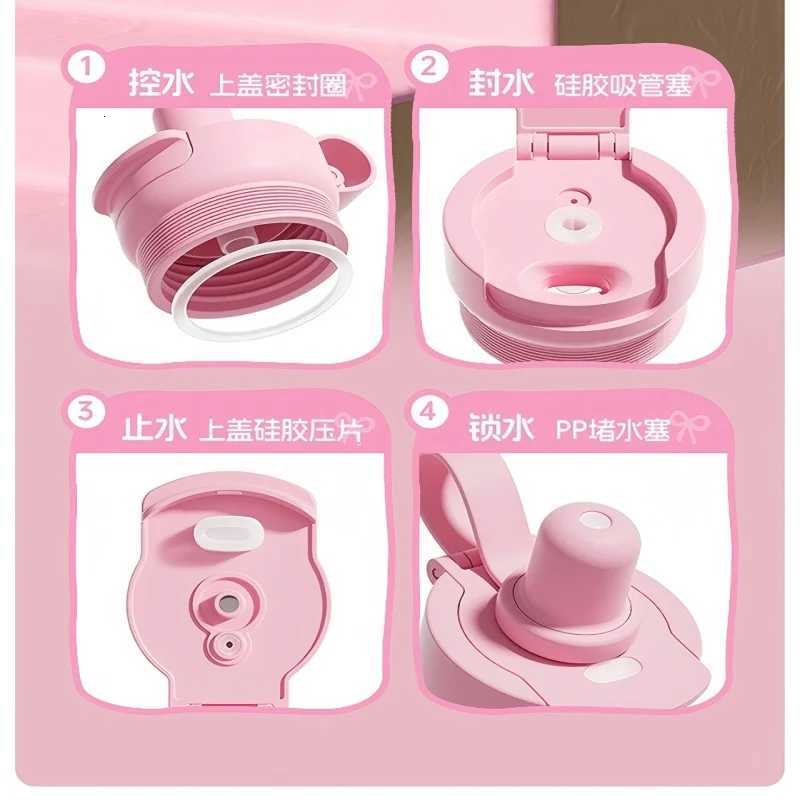 1 控水 上盖密封圈

2 封水 硅胶吸管塞

3 止水 上盖硅胶压片

4 锁水 PP堵水塞