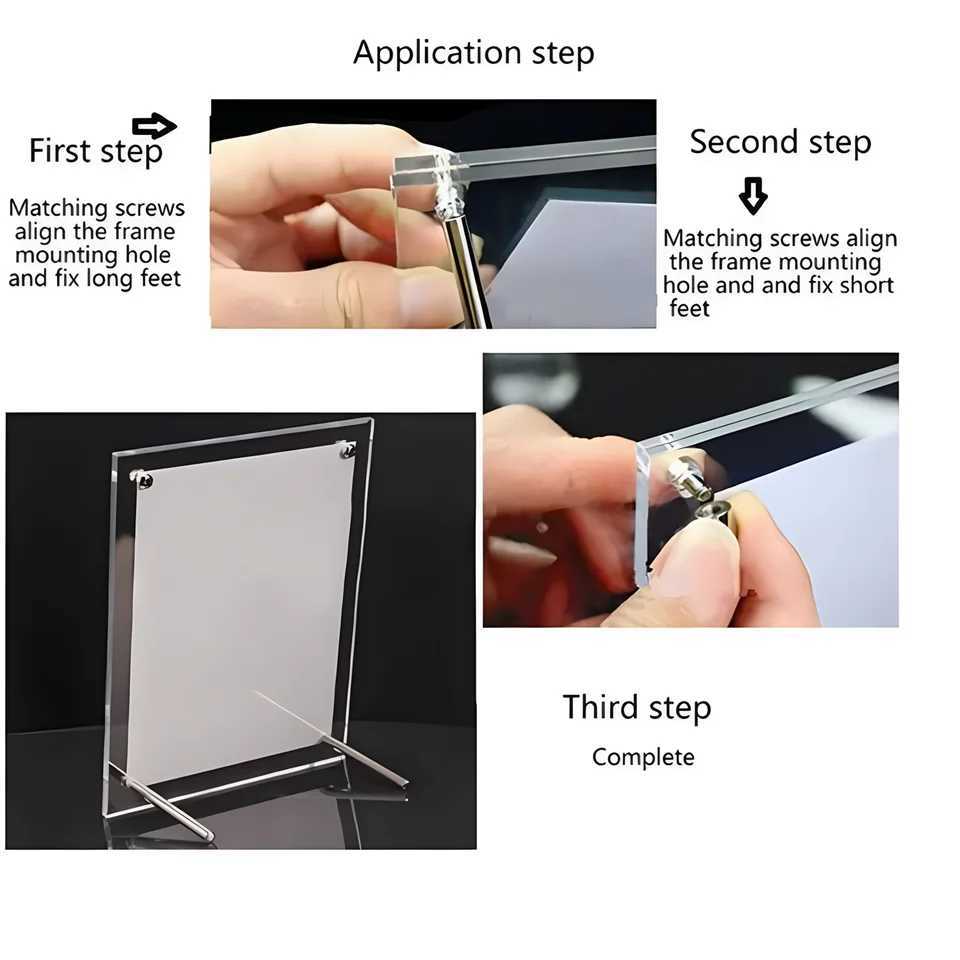 Application step

First step

Matching screws align the frame mounting hole and fix long feet

Second step

Matching screws align the frame mounting hole and and fix short feet

Third step

Complete