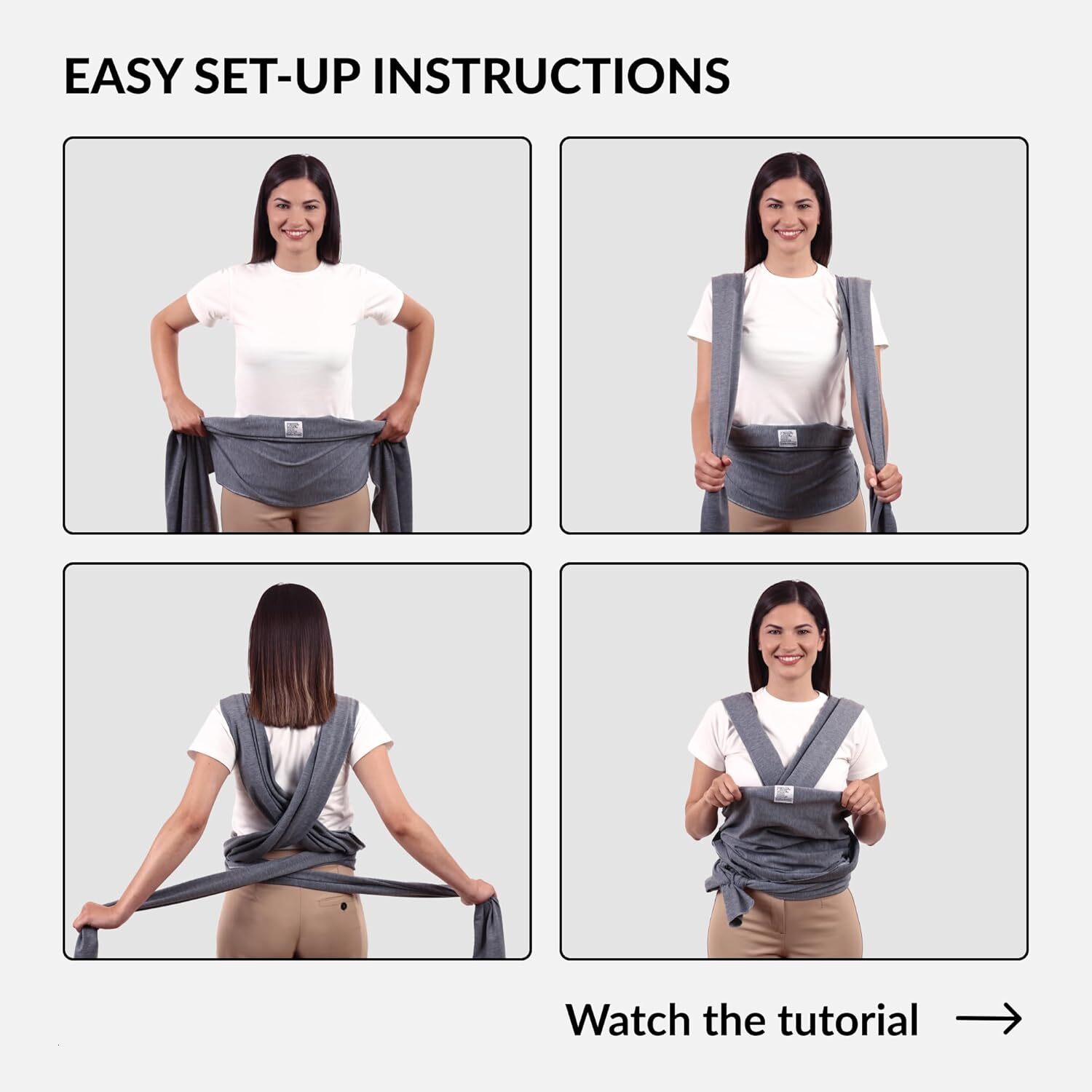 EASY SET-UP INSTRUCTIONS

Watch the tutorial →