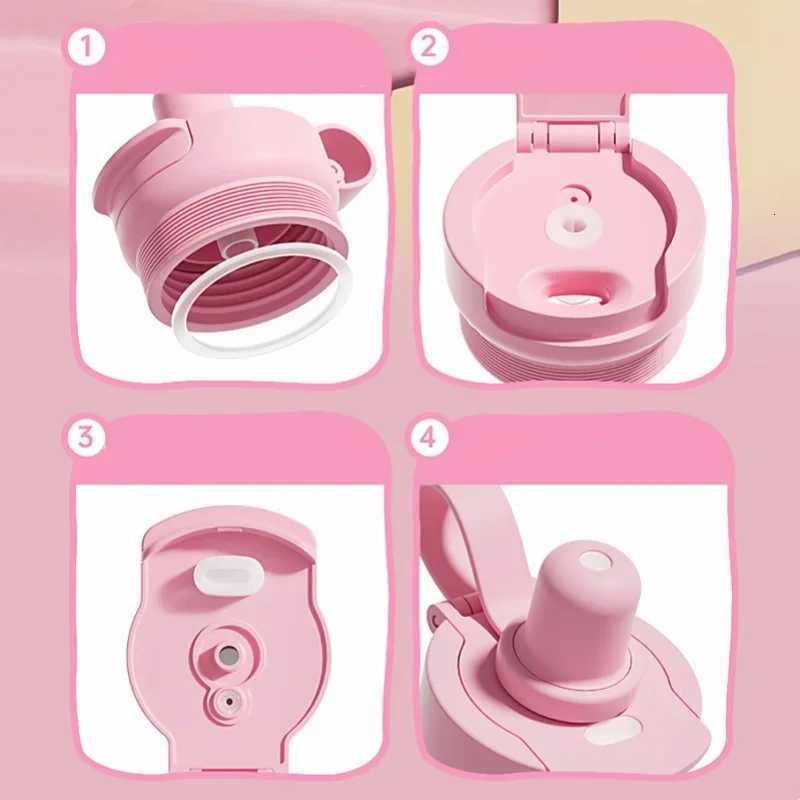 1

2

3

4