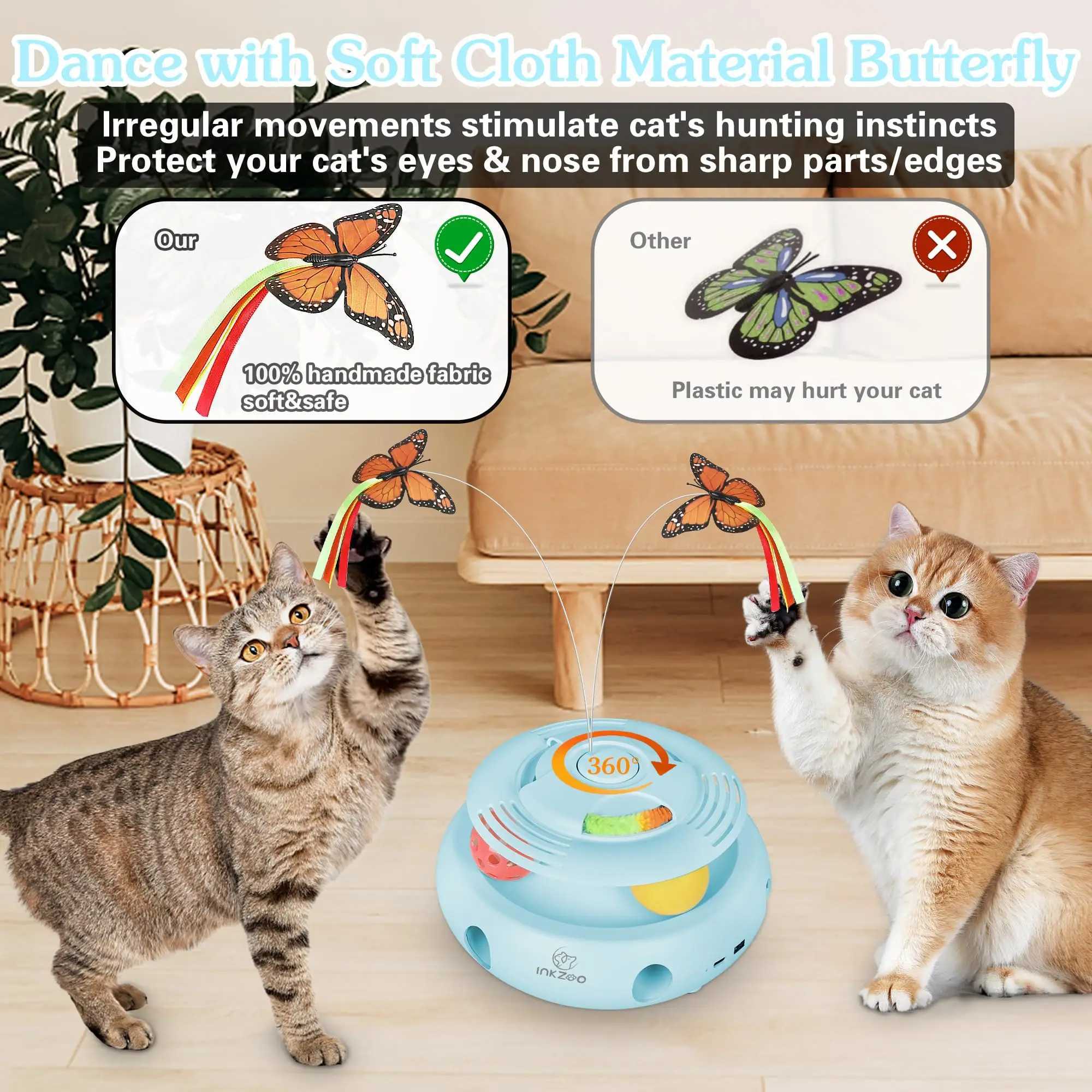 Dance with Soft Cloth Material Butterfly

Irregular movements stimulate cat's hunting instincts
Protect your cat's eyes & nose from sharp parts/edges

Our

100% handmade fabric
soft&safe

Other

Plastic may hurt your cat

360°

INKZOO