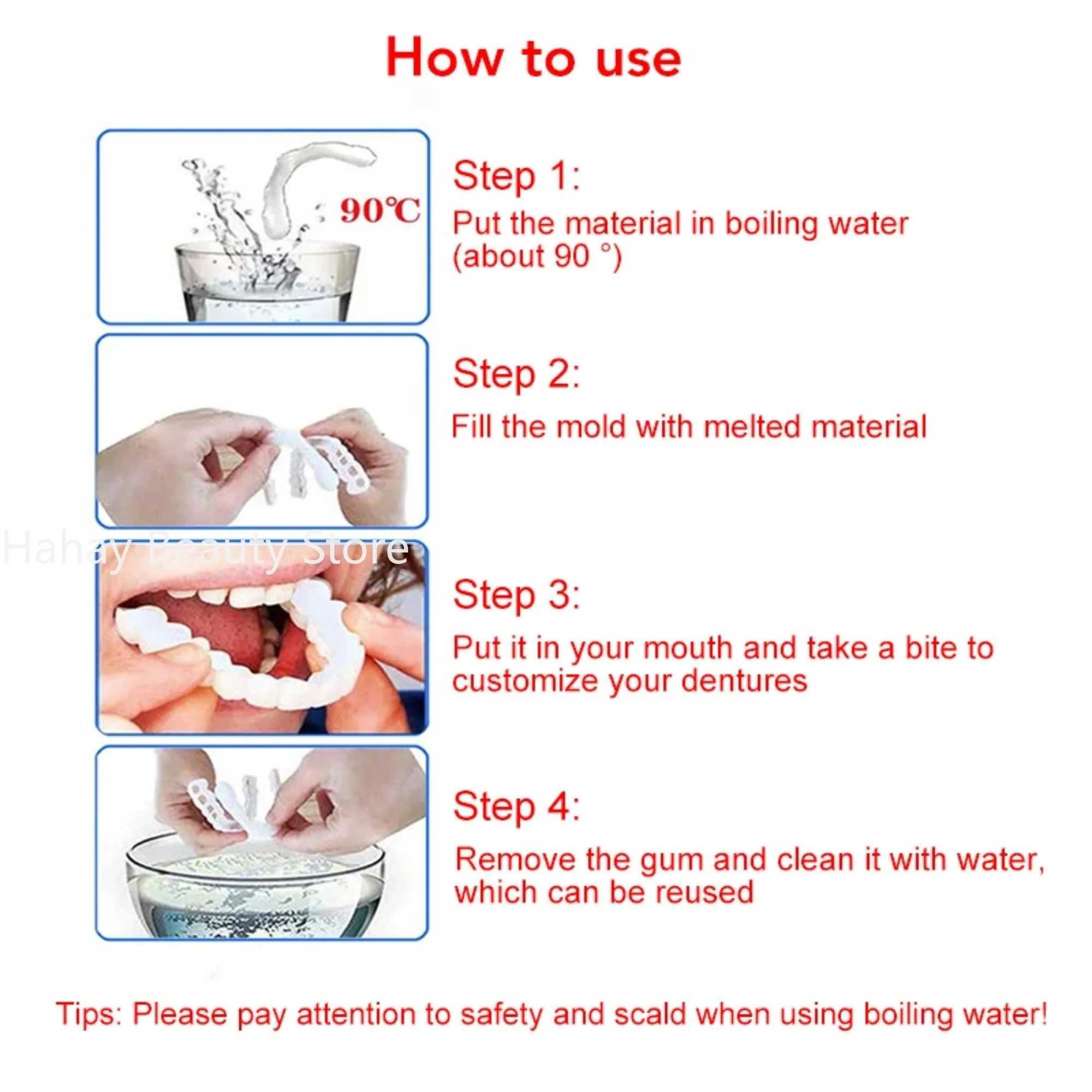 How to use

90℃

Step 1:
Put the material in boiling water (about 90 °)

Step 2:
Fill the mold with melted material

Hahay Beauty Store

Step 3:
Put it in your mouth and take a bite to customize your dentures

Step 4:
Remove the gum and clean it with water, which can be reused

Tips: Please pay attention to safety and scald when using boiling water!