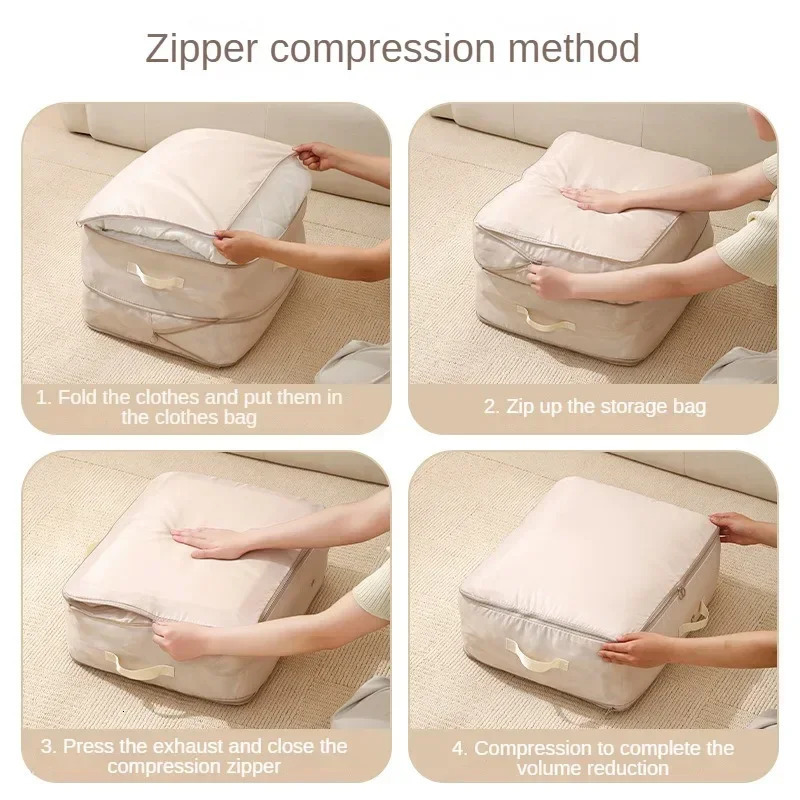 Zipper compression method

1. Fold the clothes and put them in the clothes bag

2. Zip up the storage bag

3. Press the exhaust and close the compression zipper

4. Compression to complete the volume reduction