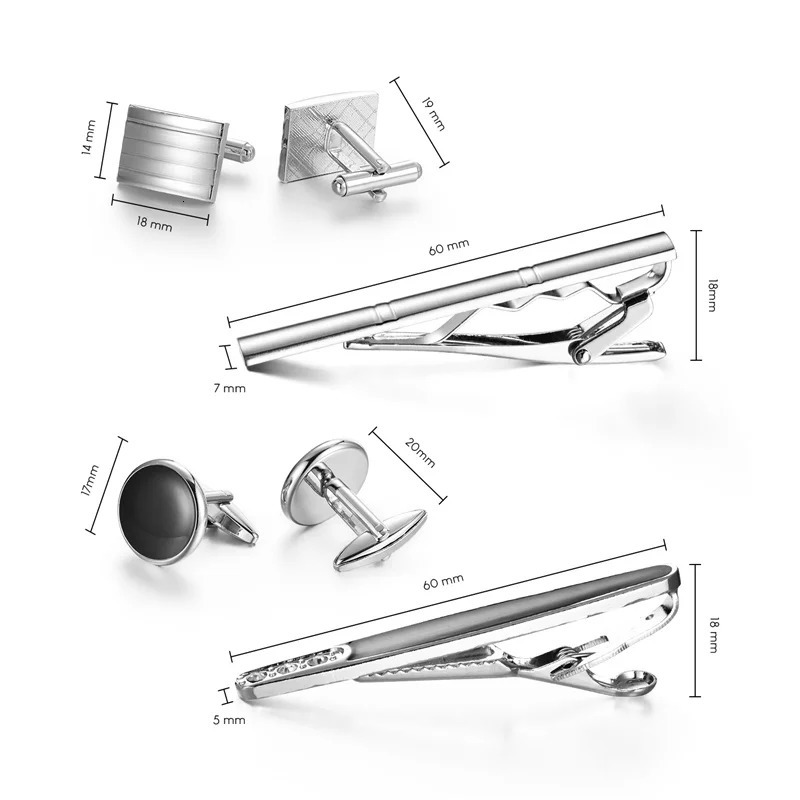 14 mm
18 mm
19 mm
60 mm
18mm
7 mm
17mm
20mm
60 mm
18 mm
5 mm