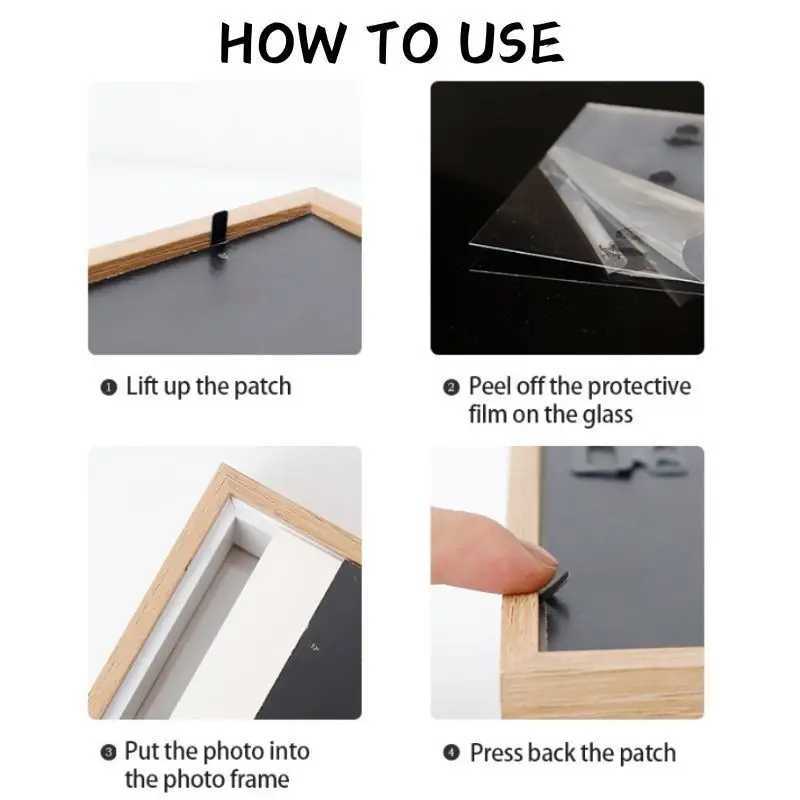 HOW TO USE

❶ Lift up the patch

❷ Peel off the protective film on the glass

❸ Put the photo into the photo frame

❹ Press back the patch