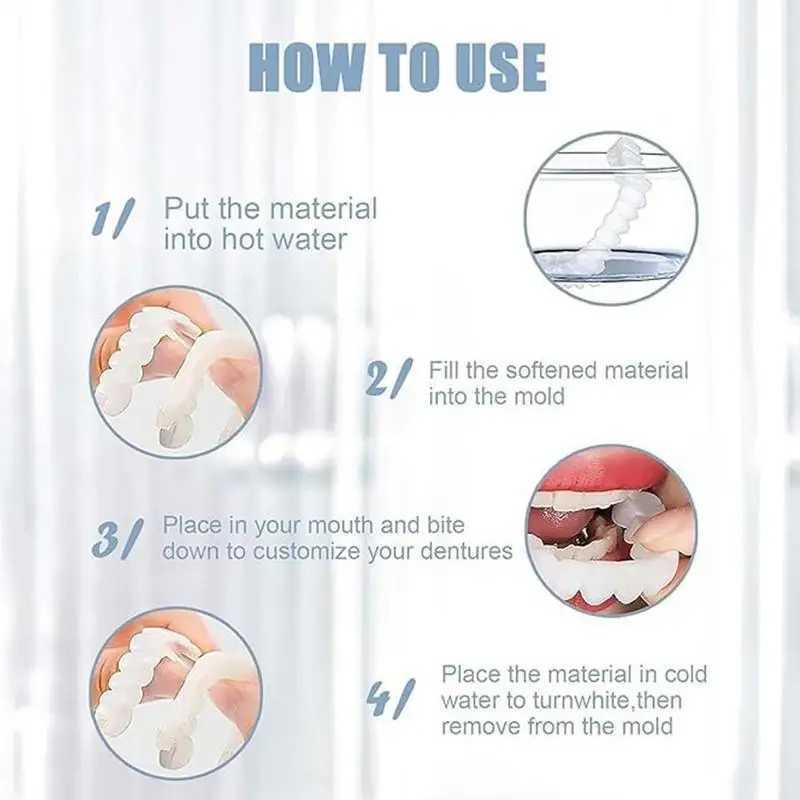 HOW TO USE

1/ Put the material into hot water

2/ Fill the softened material into the mold

3/ Place in your mouth and bite down to customize your dentures

4/ Place the material in cold water to turnwhite,then remove from the mold