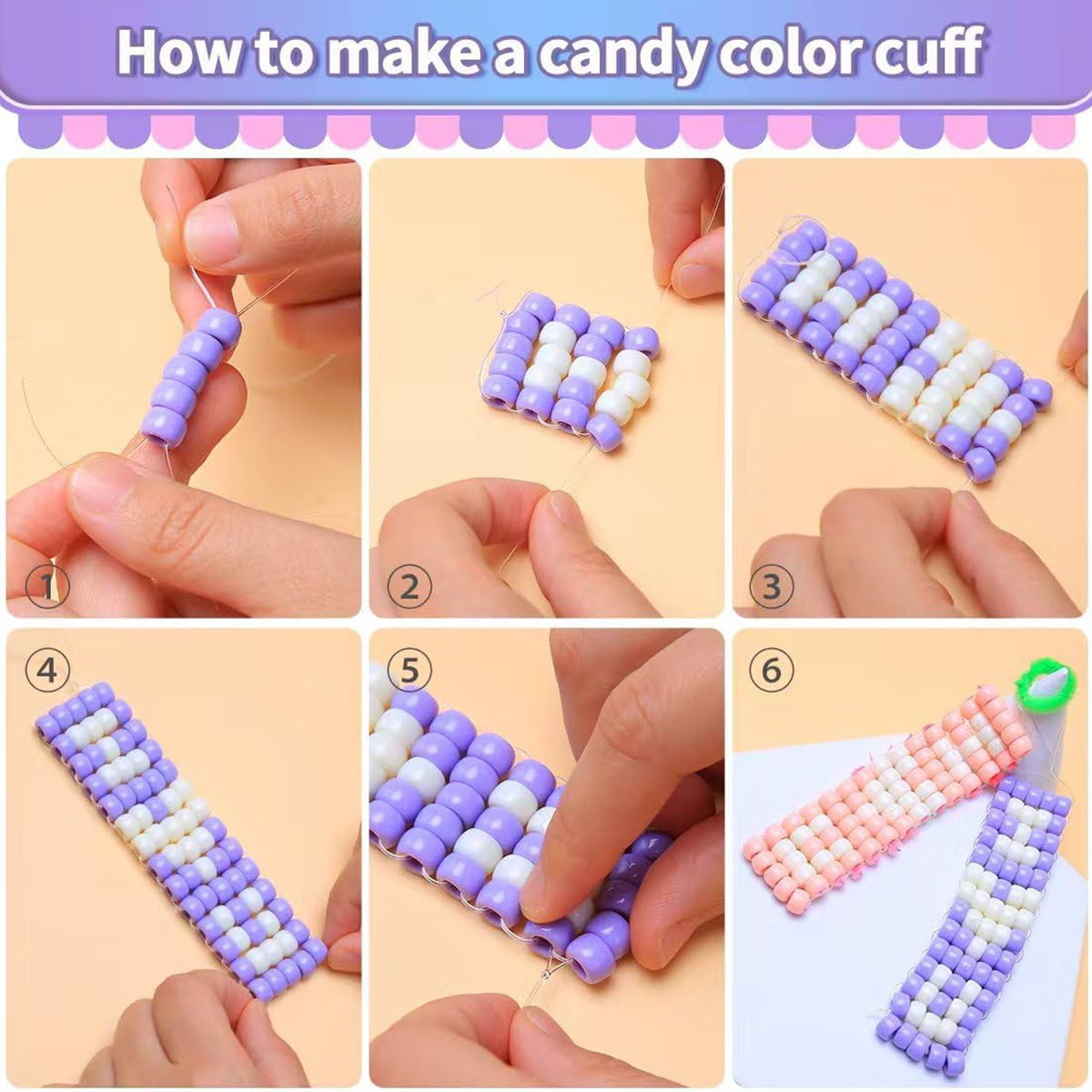 How to make a candy color cuff

①

②

③

④

⑤

⑥