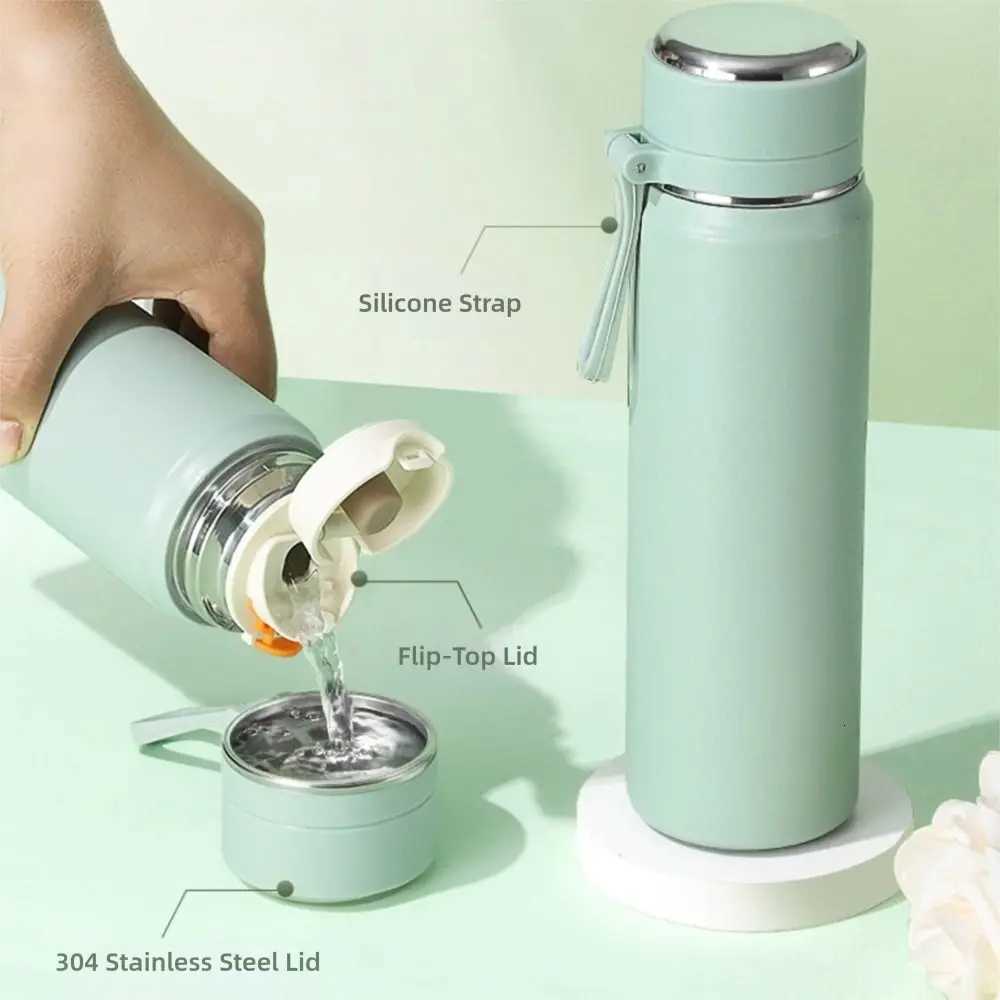 Silicone Strap

Flip-Top Lid

304 Stainless Steel Lid