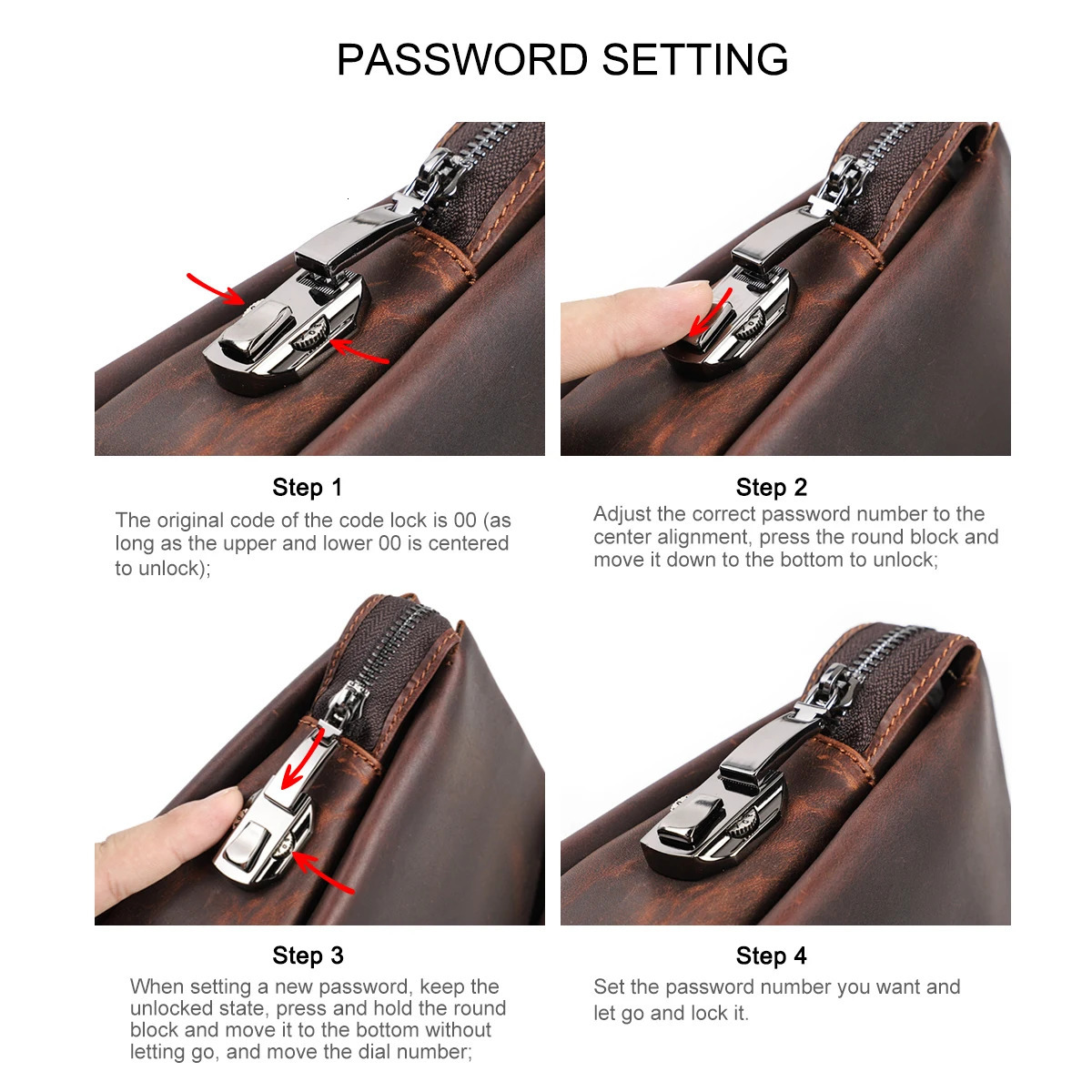 PASSWORD SETTING

Step 1

The original code of the code lock is 00 (as long as the upper and lower 00 is centered to unlock);

Step 2

Adjust the correct password number to the center alignment, press the round block and move it down to the bottom to unlock;

Step 3

When setting a new password, keep the unlocked state, press and hold the round block and move it to the bottom without letting go, and move the dial number;

Step 4

Set the password number you want and let go and lock it.