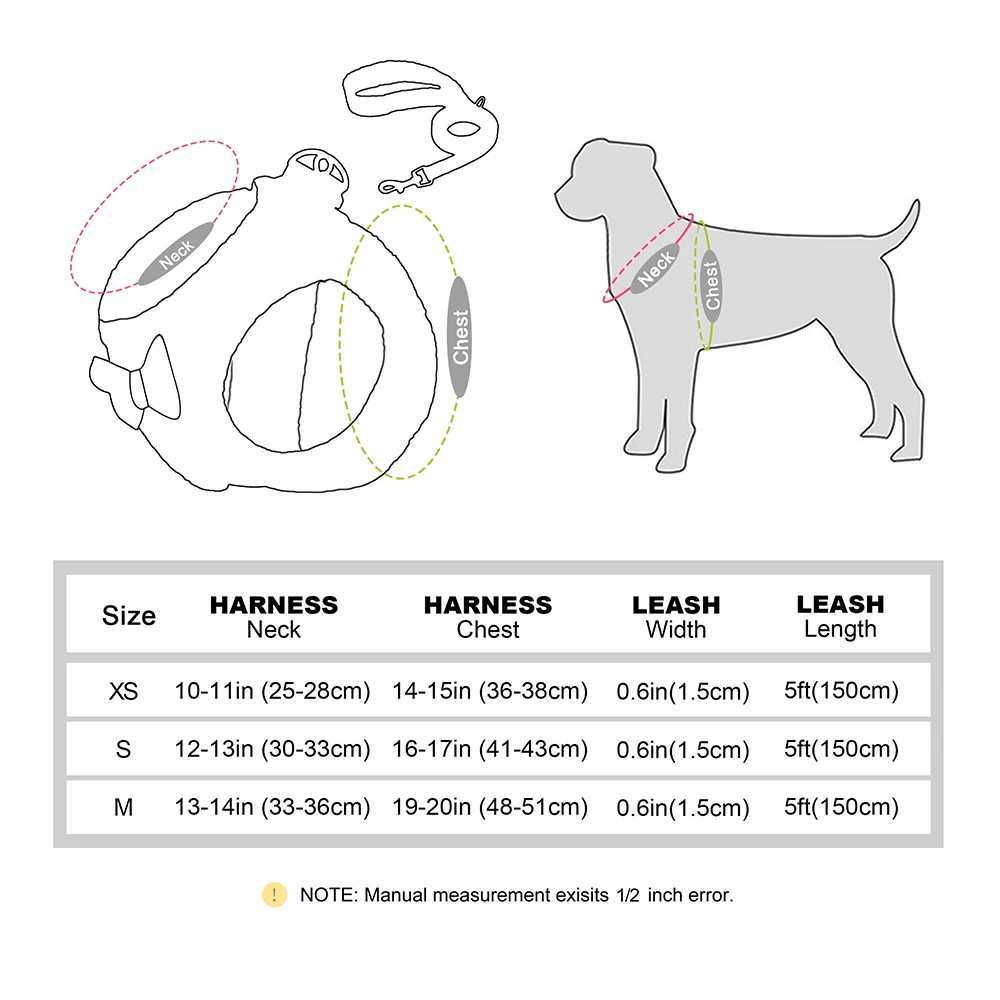 Neck

Chest

Neck

Chest

| Size | HARNESS Neck | HARNESS Chest | LEASH Width | LEASH Length |
|---|---|---|---|---|
| XS | 10-11in (25-28cm) | 14-15in (36-38cm) | 0.6in(1.5cm) | 5ft(150cm) |
| S | 12-13in (30-33cm) | 16-17in (41-43cm) | 0.6in(1.5cm) | 5ft(150cm) |
| M | 13-14in (33-36cm) | 19-20in (48-51cm) | 0.6in(1.5cm) | 5ft(150cm) |

! NOTE: Manual measurement exisits 1/2 inch error.