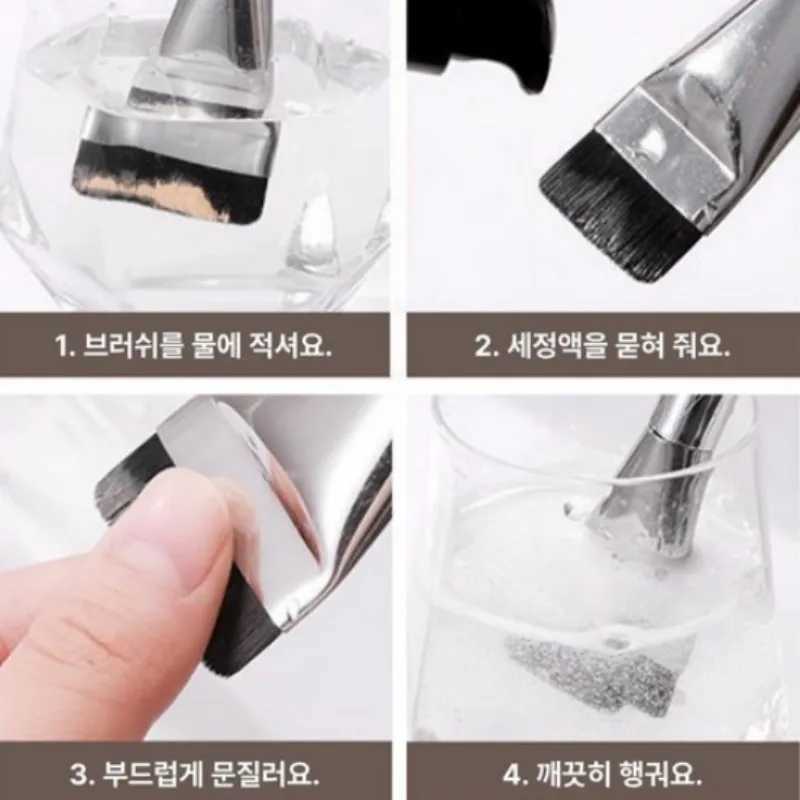 1. 브러쉬를 물에 적셔요.

2. 세정액을 묻혀 줘요.

3. 부드럽게 문질러요.

4. 깨끗히 행궈요.