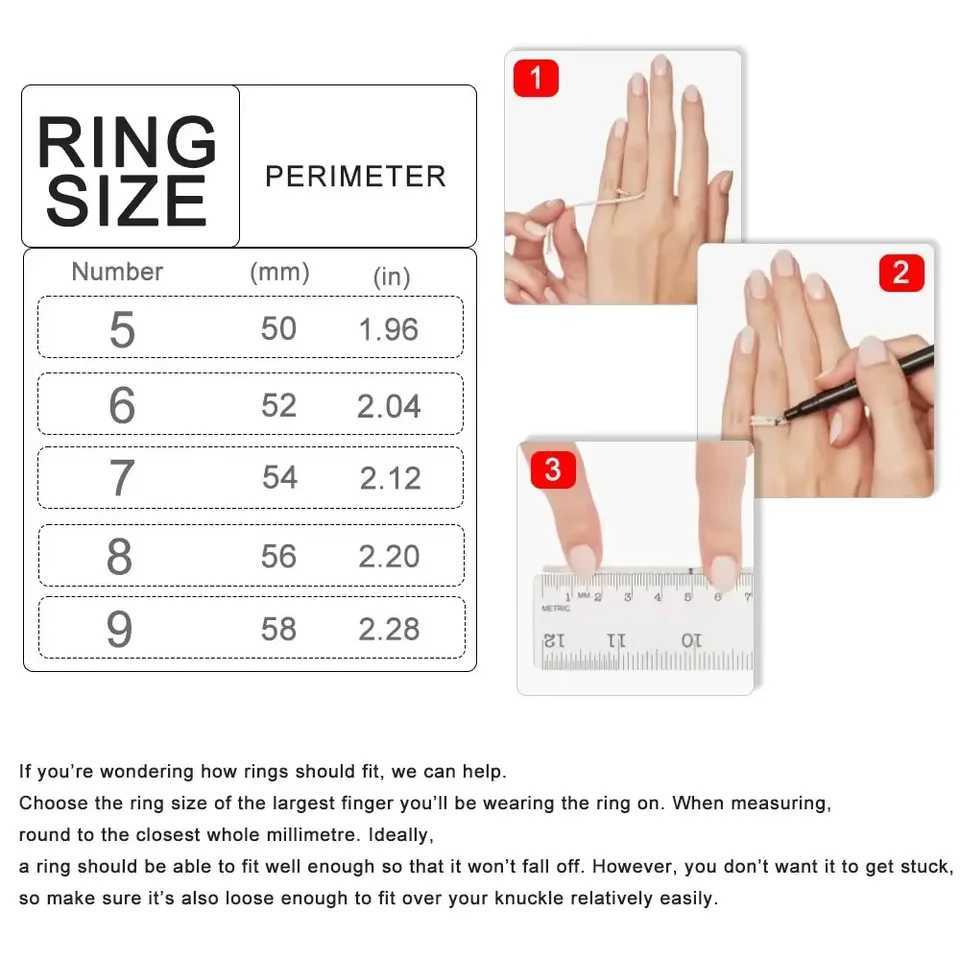 RING SIZE

PERIMETER

| Number | (mm) | (in) |
|---|---|---|
| 5 | 50 | 1.96 |
| 6 | 52 | 2.04 |
| 7 | 54 | 2.12 |
| 8 | 56 | 2.20 |
| 9 | 58 | 2.28 |

1

2

3

1 MM 2 3 4 5 6 7
METRIC
12 11 10

If you're wondering how rings should fit, we can help.
Choose the ring size of the largest finger you'll be wearing the ring on. When measuring, round to the closest whole millimetre. Ideally, a ring should be able to fit well enough so that it won't fall off. However, you don't want it to get stuck, so make sure it's also loose enough to fit over your knuckle relatively easily.