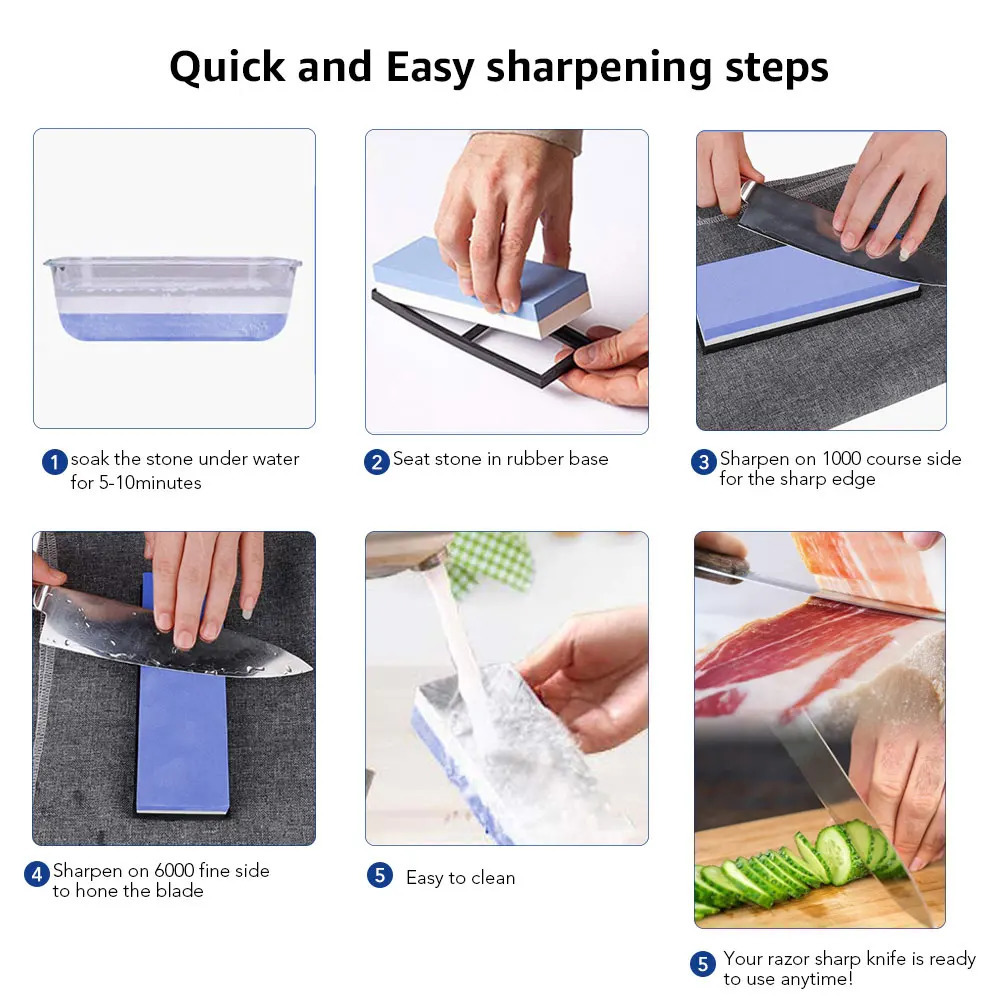 Quick and Easy sharpening steps

1 soak the stone under water for 5-10minutes

2 Seat stone in rubber base

3 Sharpen on 1000 course side for the sharp edge

4 Sharpen on 6000 fine side to hone the blade

5 Easy to clean

5 Your razor sharp knife is ready to use anytime!