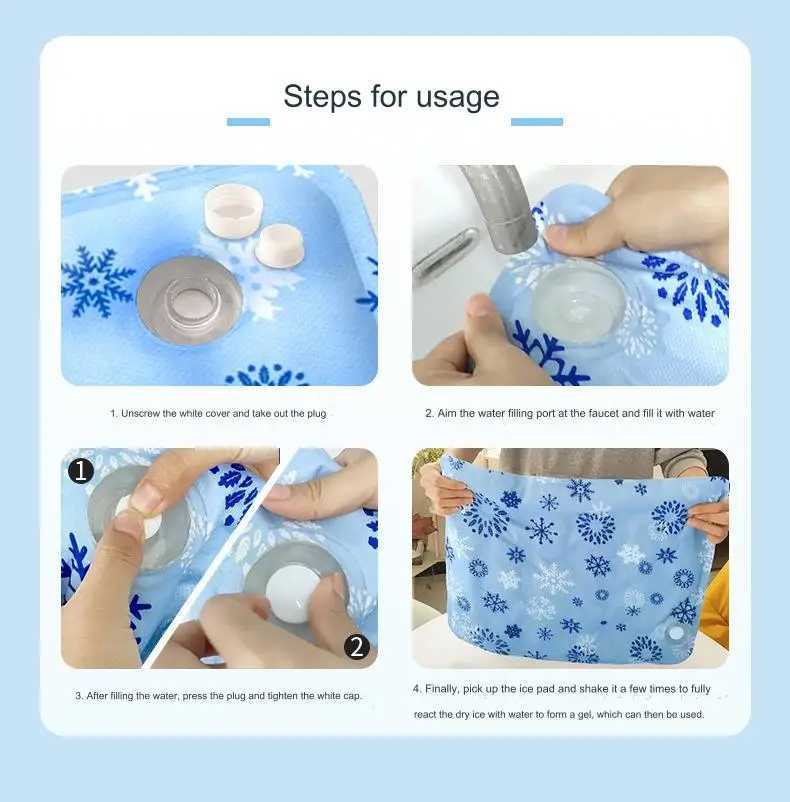 Steps for usage

1. Unscrew the white cover and take out the plug

2. Aim the water filling port at the faucet and fill it with water

1

2

3. After filling the water, press the plug and tighten the white cap.

4. Finally, pick up the ice pad and shake it a few times to fully react the dry ice with water to form a gel, which can then be used.