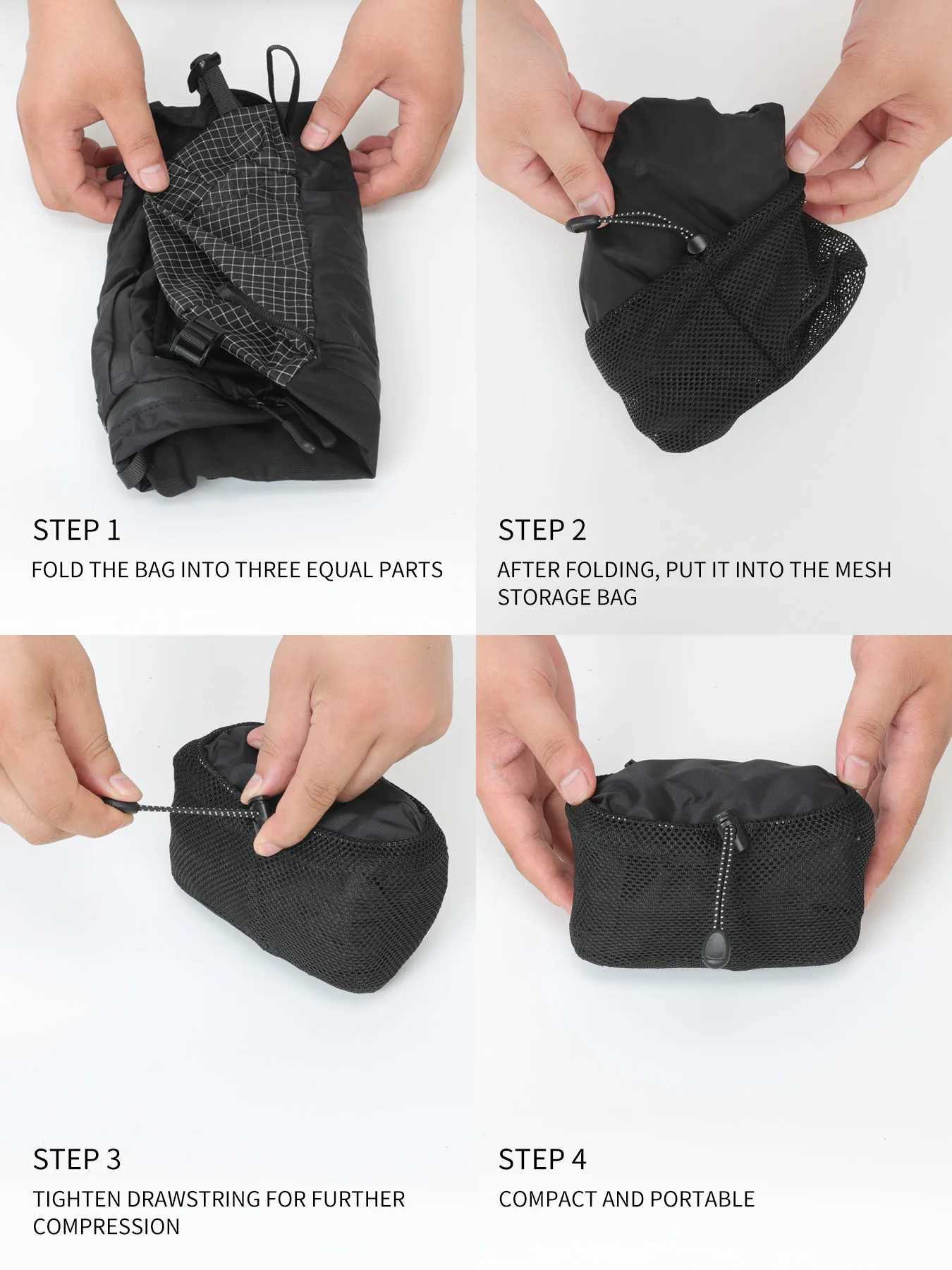 STEP 1
FOLD THE BAG INTO THREE EQUAL PARTS

STEP 2
AFTER FOLDING, PUT IT INTO THE MESH STORAGE BAG

STEP 3
TIGHTEN DRAWSTRING FOR FURTHER COMPRESSION

STEP 4
COMPACT AND PORTABLE