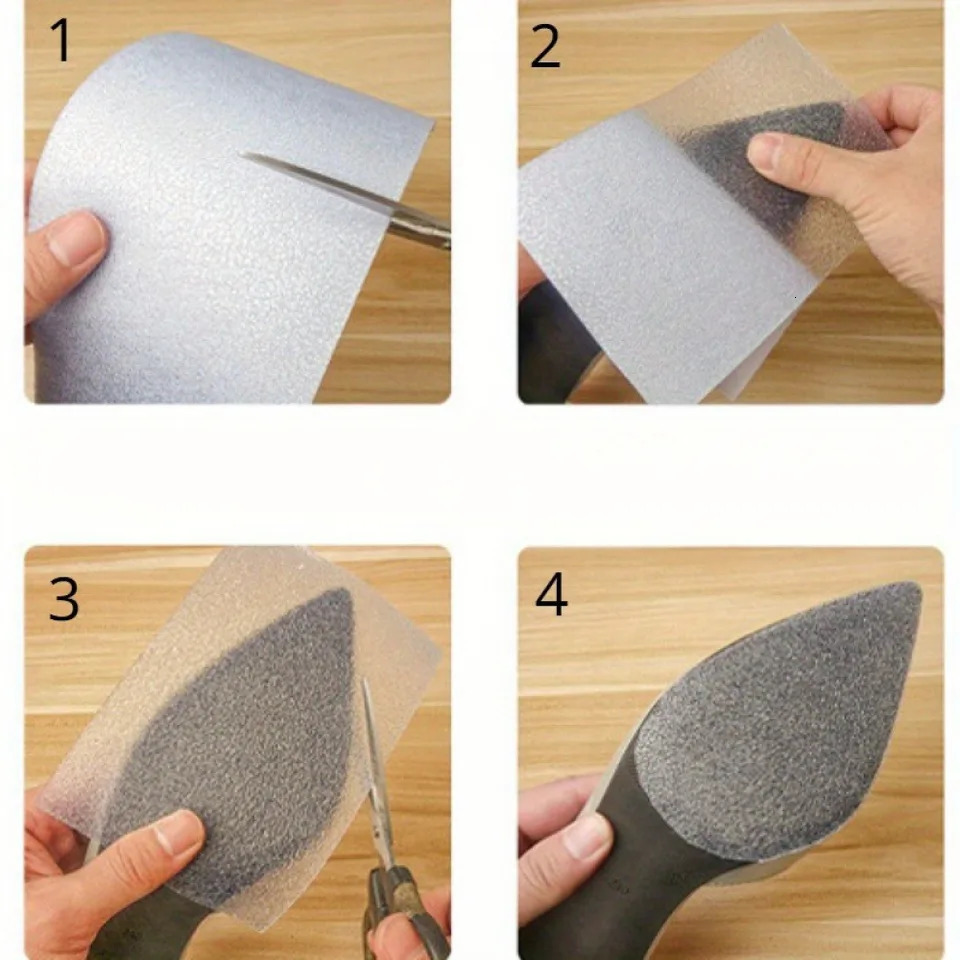 1

2

3

4