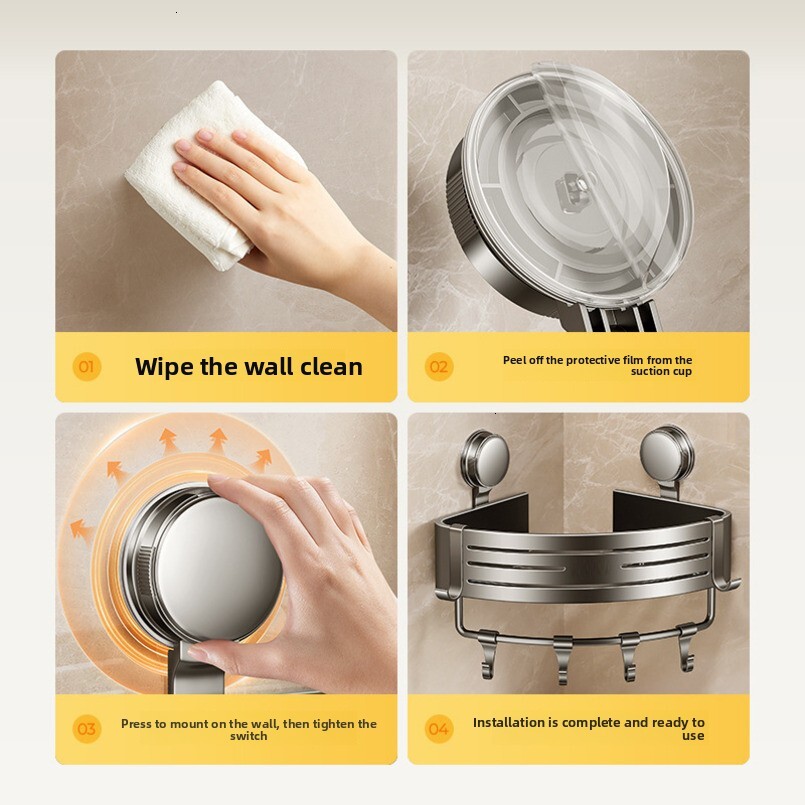 01 Wipe the wall clean

02 Peel off the protective film from the suction cup

03 Press to mount on the wall, then tighten the switch

04 Installation is complete and ready to use