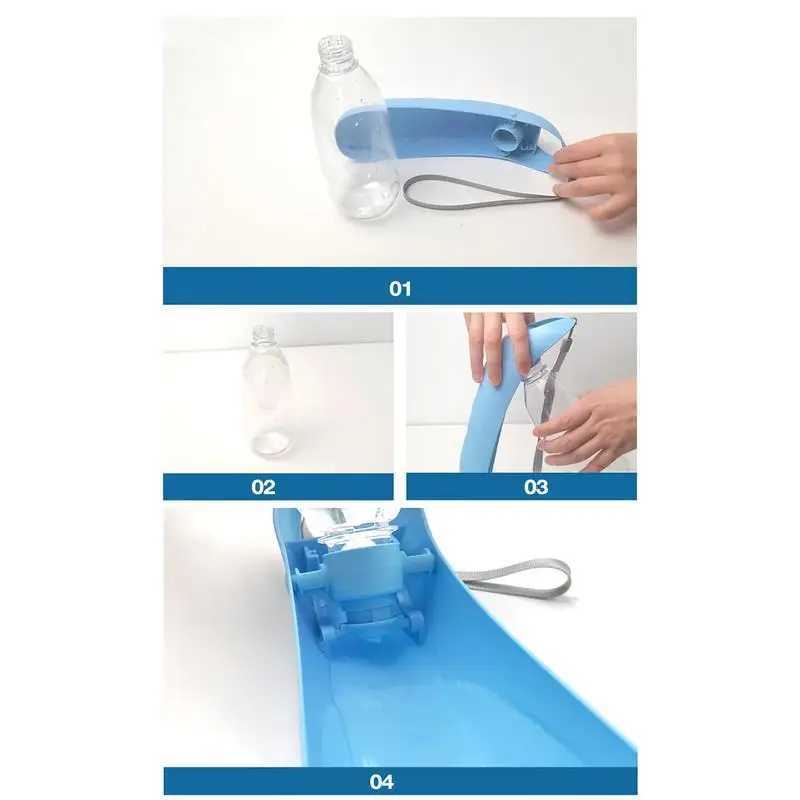 01

02

03

04