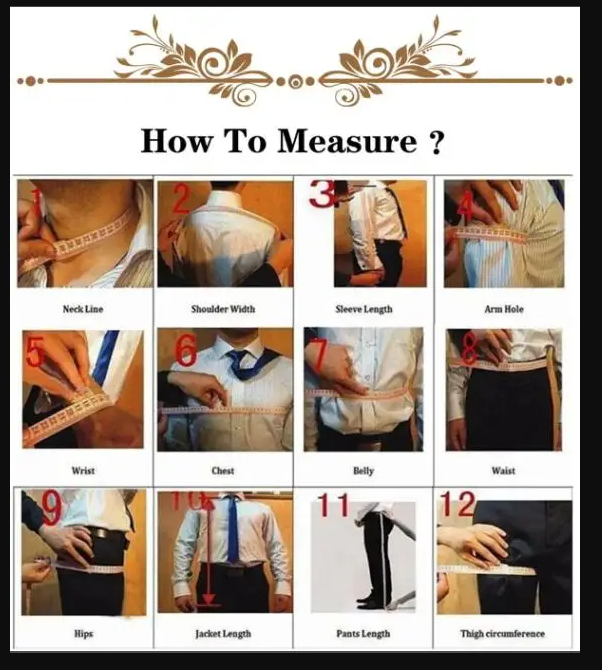 How To Measure ?

1
Neck Line

2
Shoulder Width

3
Sleeve Length

4
Arm Hole

5
Wrist

6
Chest

7
Belly

8
Waist

9
Hips

10
Jacket Length

11
Pants Length

12
Thigh circumference