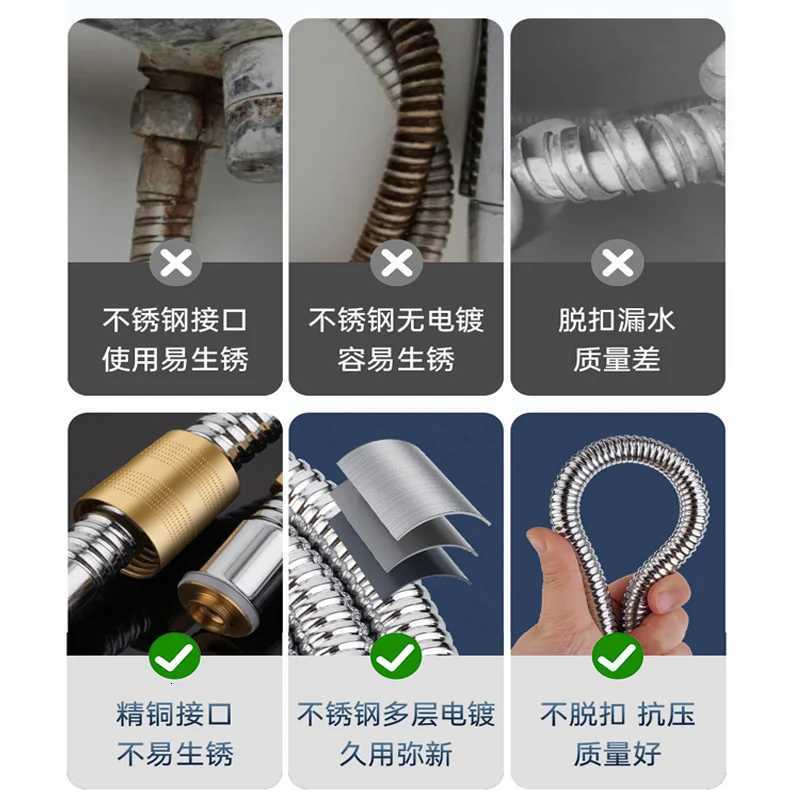 不锈钢接口
使用易生锈

不锈钢无电镀
容易生锈

脱扣漏水
质量差

精铜接口
不易生锈

不锈钢多层电镀
久用弥新

不脱扣 抗压
质量好