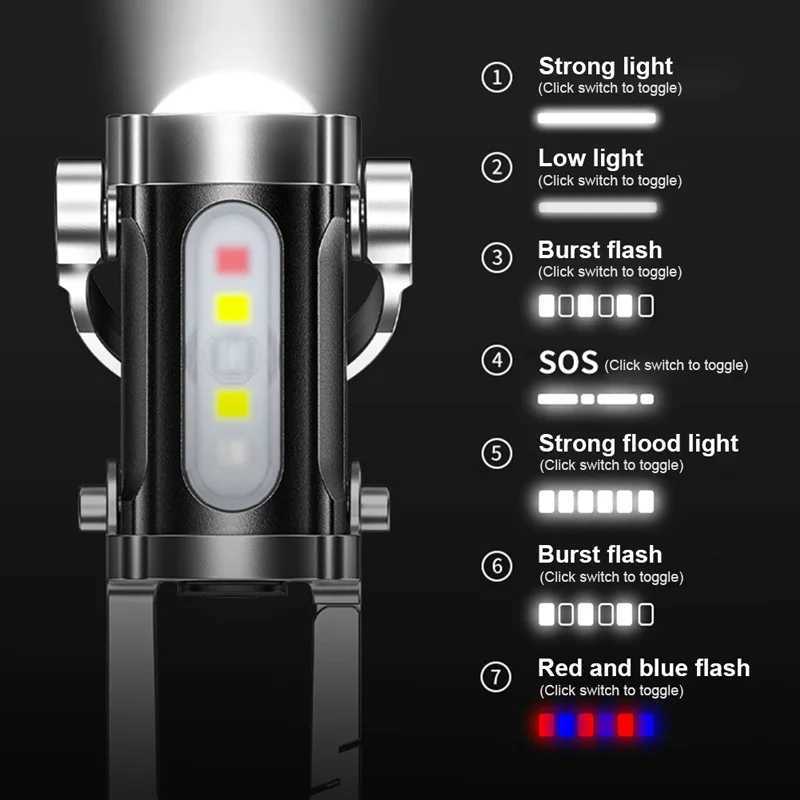 ① Strong light
(Click switch to toggle)

② Low light
(Click switch to toggle)

③ Burst flash
(Click switch to toggle)

④ SOS (Click switch to toggle)

⑤ Strong flood light
(Click switch to toggle)

⑥ Burst flash
(Click switch to toggle)

⑦ Red and blue flash
(Click switch to toggle)