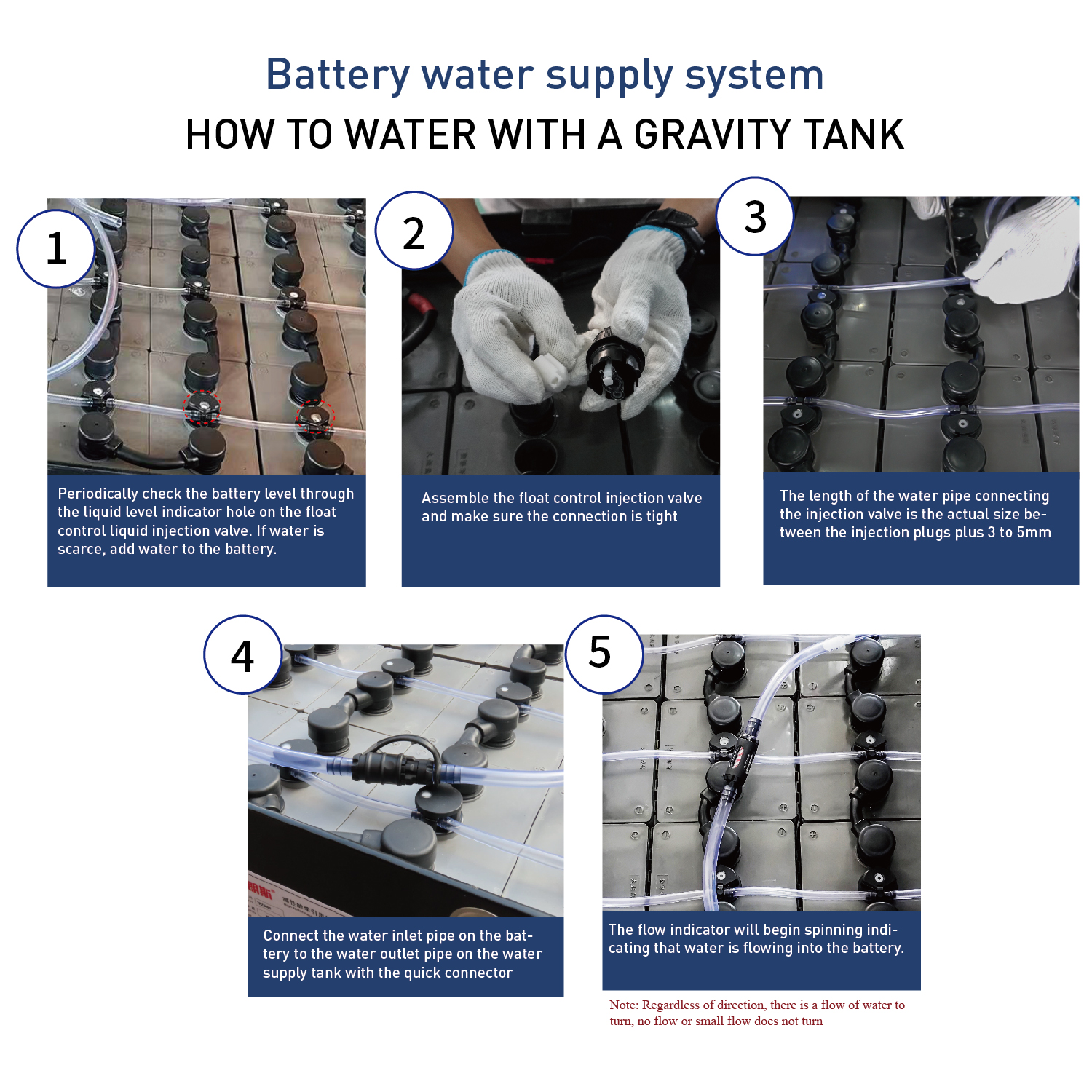 Battery water supply system

HOW TO WATER WITH A GRAVITY TANK

1

Periodically check the battery level through the liquid level indicator hole on the float control liquid injection valve. If water is scarce, add water to the battery.

2

Assemble the float control injection valve and make sure the connection is tight

3

The length of the water pipe connecting the injection valve is the actual size between the injection plugs plus 3 to 5mm

4

Connect the water inlet pipe on the battery to the water outlet pipe on the water supply tank with the quick connector

5

The flow indicator will begin spinning indicating that water is flowing into the battery.

Note: Regardless of direction, there is a flow of water to turn, no flow or small flow does not turn