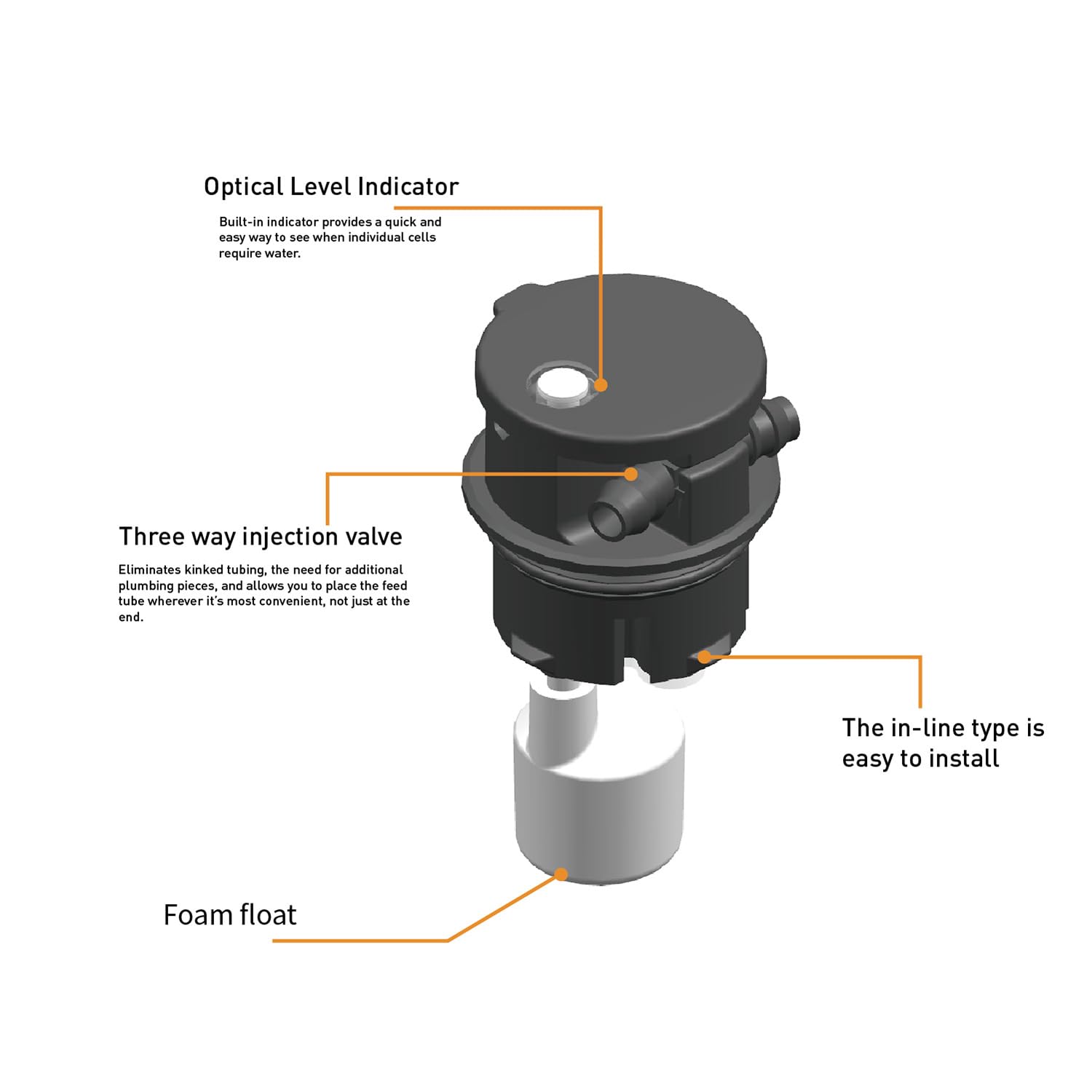 Optical Level Indicator

Built-in indicator provides a quick and easy way to see when individual cells require water.

Three way injection valve

Eliminates kinked tubing, the need for additional plumbing pieces, and allows you to place the feed tube wherever it's most convenient, not just at the end.

The in-line type is easy to install

Foam float