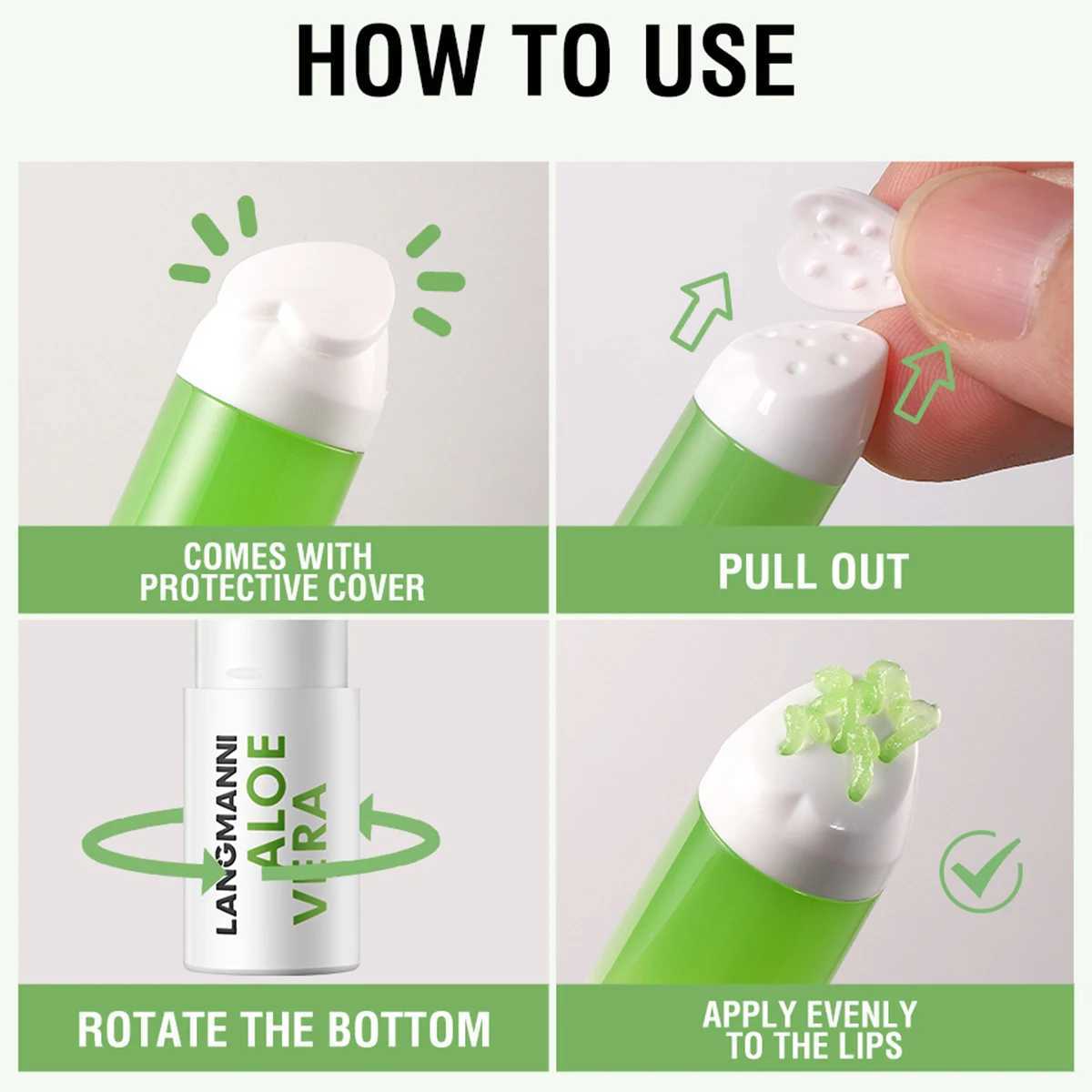 HOW TO USE

COMES WITH PROTECTIVE COVER

PULL OUT

LANGMANNI
ALOE VERA

ROTATE THE BOTTOM

APPLY EVENLY TO THE LIPS