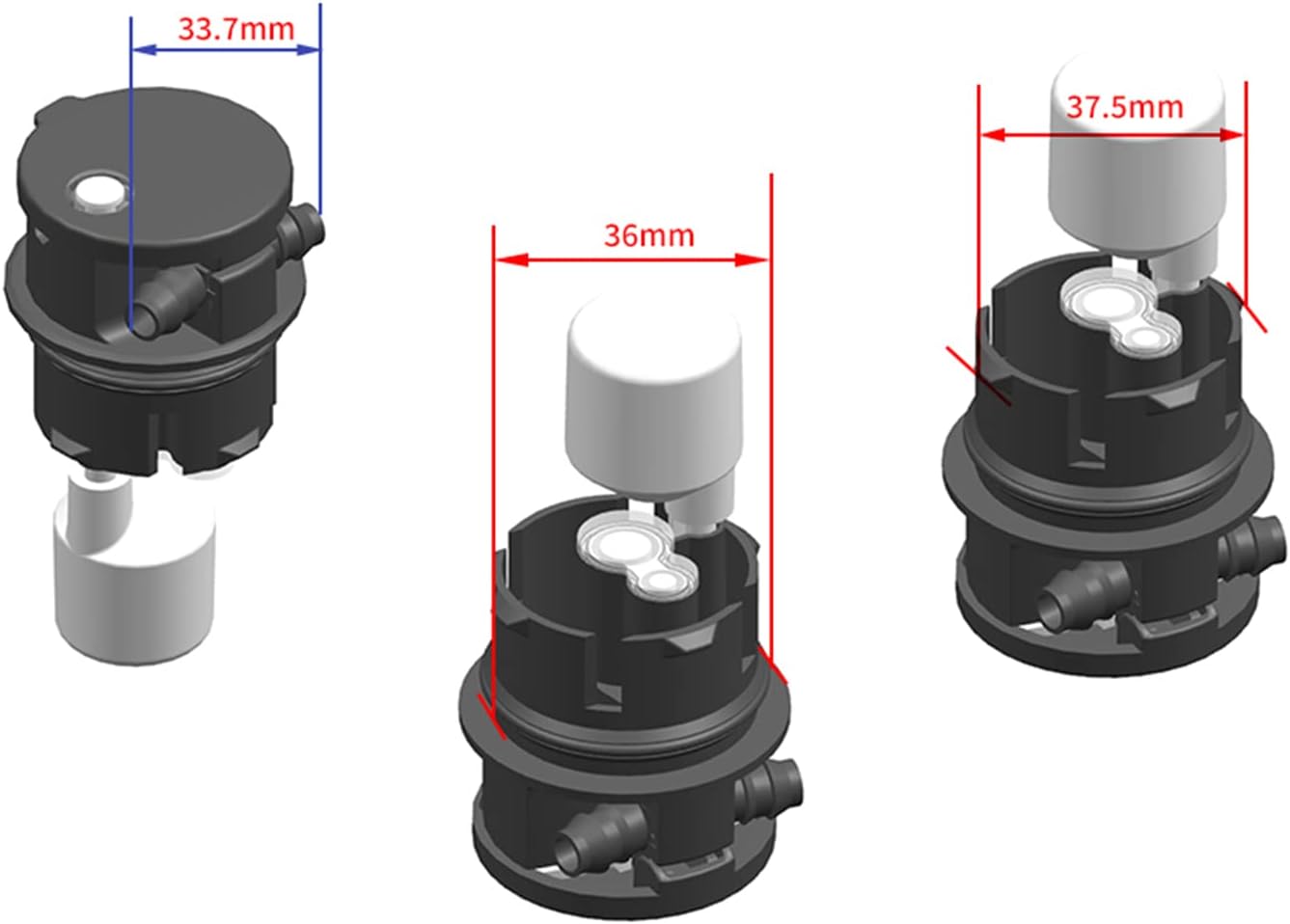 33.7mm

36mm

37.5mm