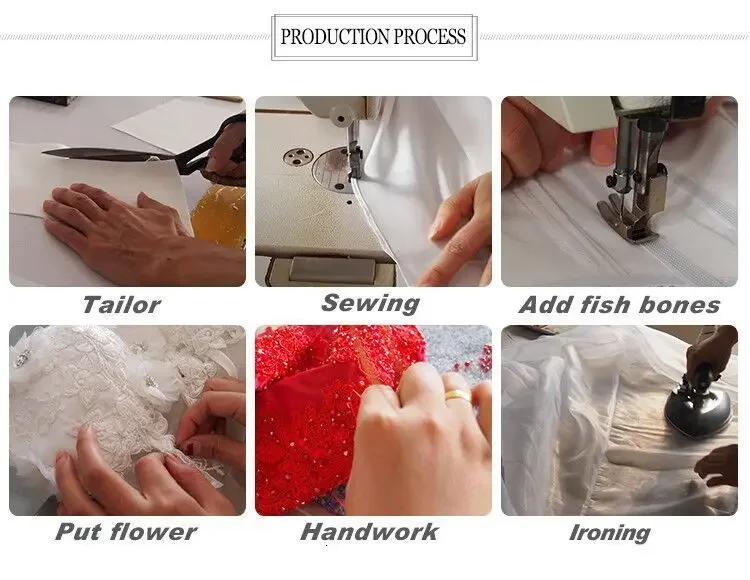 PRODUCTION PROCESS

Tailor

Sewing

Add fish bones

Put flower

Handwork

Ironing