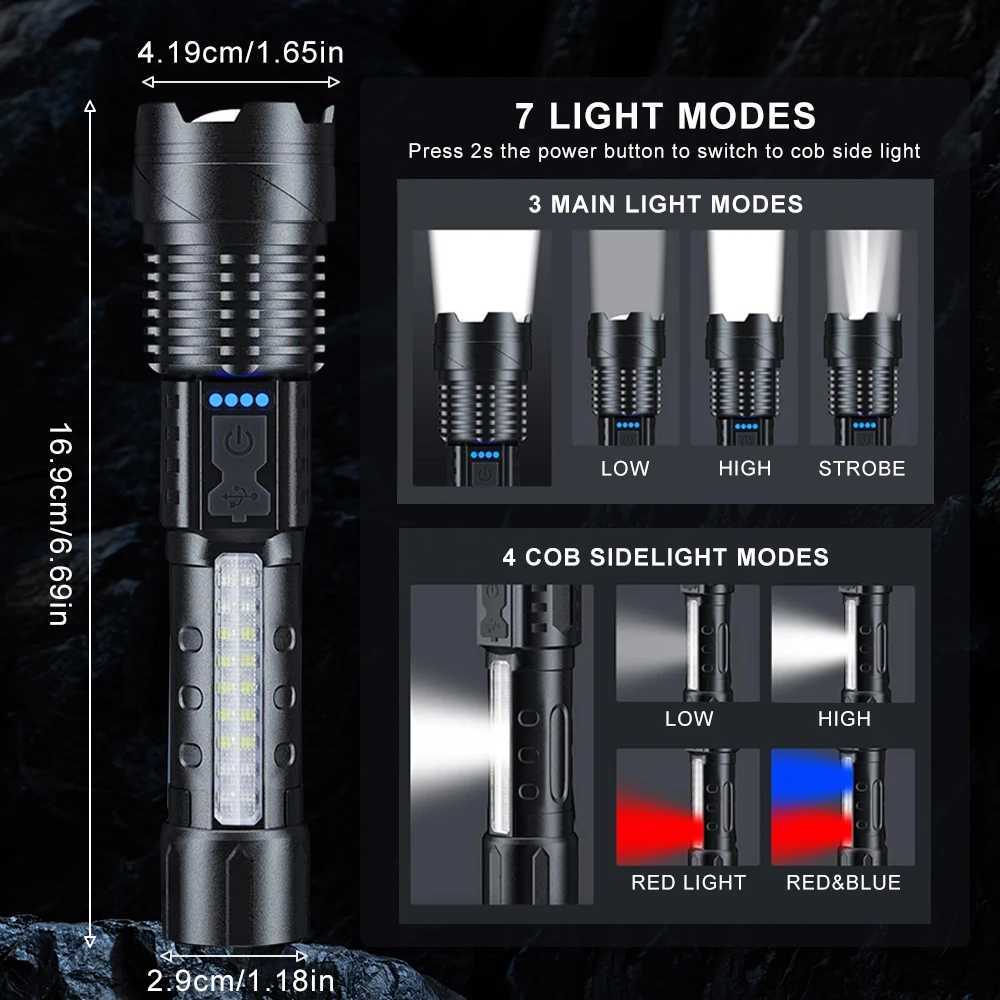 4.19cm/1.65in

16.9cm/6.69in

2.9cm/1.18in

7 LIGHT MODES
Press 2s the power button to switch to cob side light

3 MAIN LIGHT MODES

LOW HIGH STROBE

4 COB SIDELIGHT MODES

LOW HIGH

RED LIGHT RED&BLUE