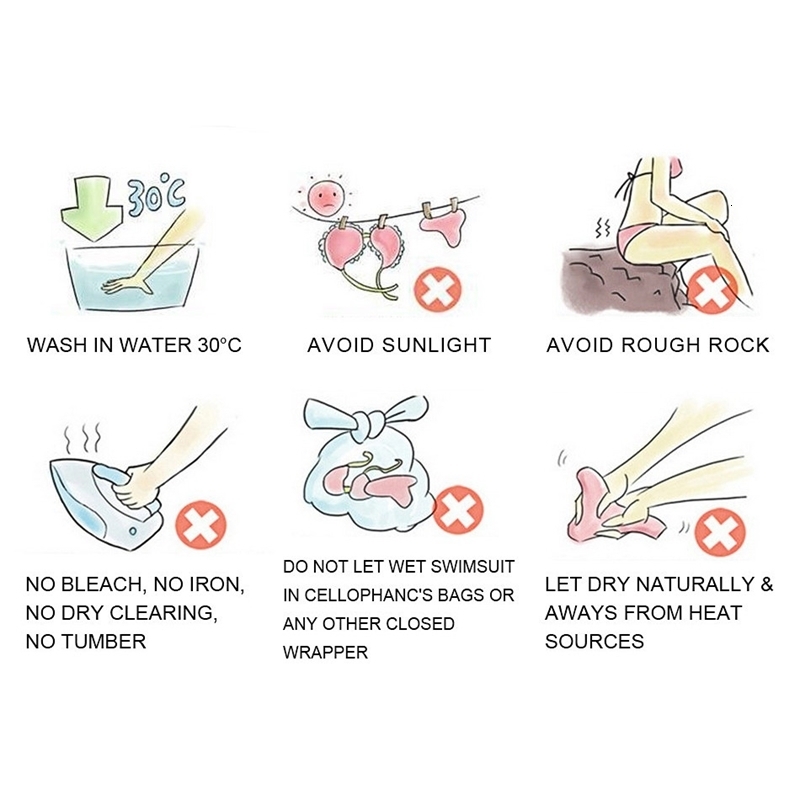 30°C

WASH IN WATER 30°C

AVOID SUNLIGHT

AVOID ROUGH ROCK

NO BLEACH, NO IRON, NO DRY CLEARING, NO TUMBER

DO NOT LET WET SWIMSUIT IN CELLOPHANC'S BAGS OR ANY OTHER CLOSED WRAPPER

LET DRY NATURALLY & AWAYS FROM HEAT SOURCES