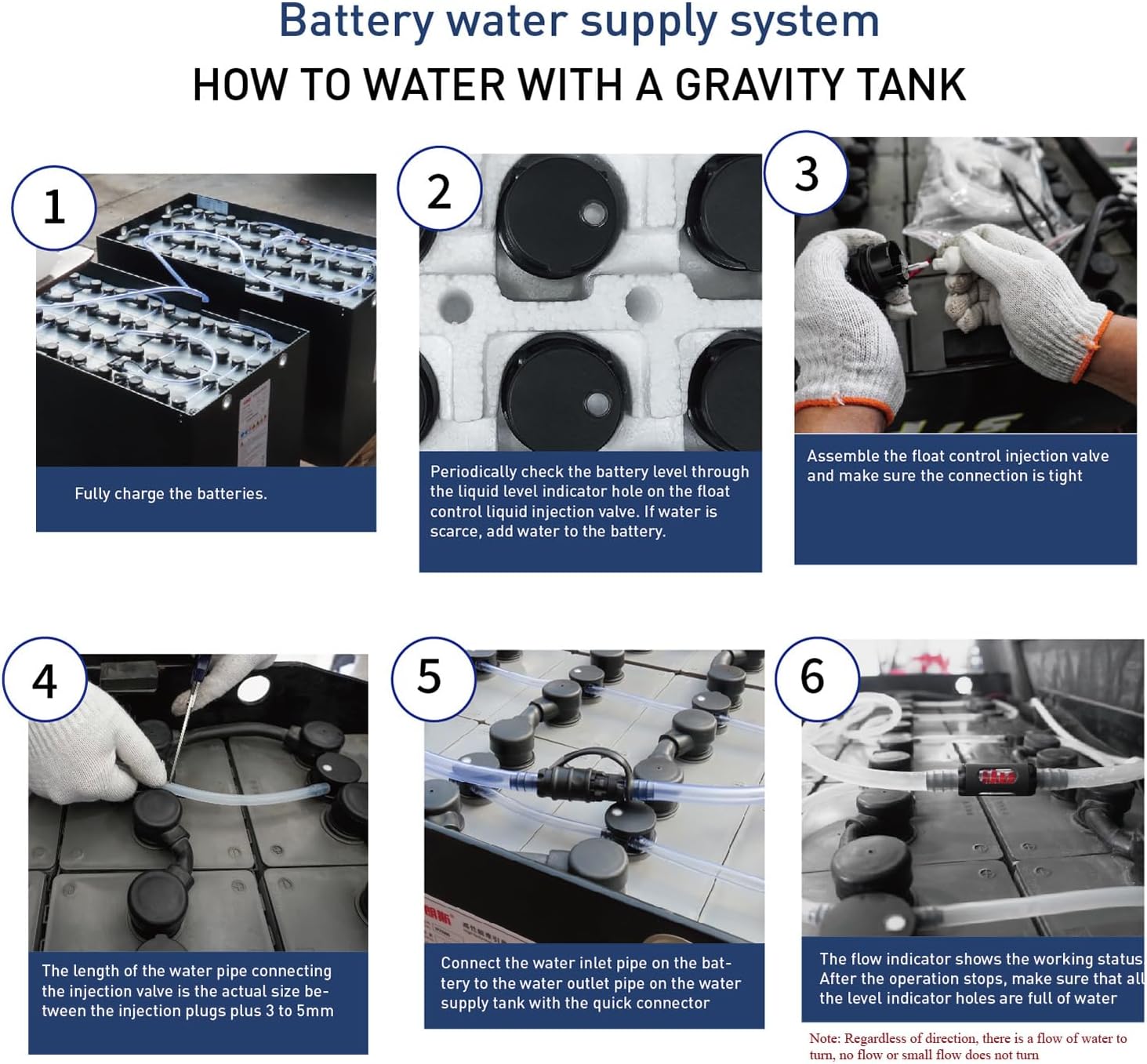 Battery water supply system

HOW TO WATER WITH A GRAVITY TANK

1

Fully charge the batteries.

2

Periodically check the battery level through the liquid level indicator hole on the float control liquid injection valve. If water is scarce, add water to the battery.

3

Assemble the float control injection valve and make sure the connection is tight

4

The length of the water pipe connecting the injection valve is the actual size between the injection plugs plus 3 to 5mm

5

Connect the water inlet pipe on the battery to the water outlet pipe on the water supply tank with the quick connector

6

The flow indicator shows the working status After the operation stops, make sure that all the level indicator holes are full of water

Note: Regardless of direction, there is a flow of water to turn, no flow or small flow does not turn