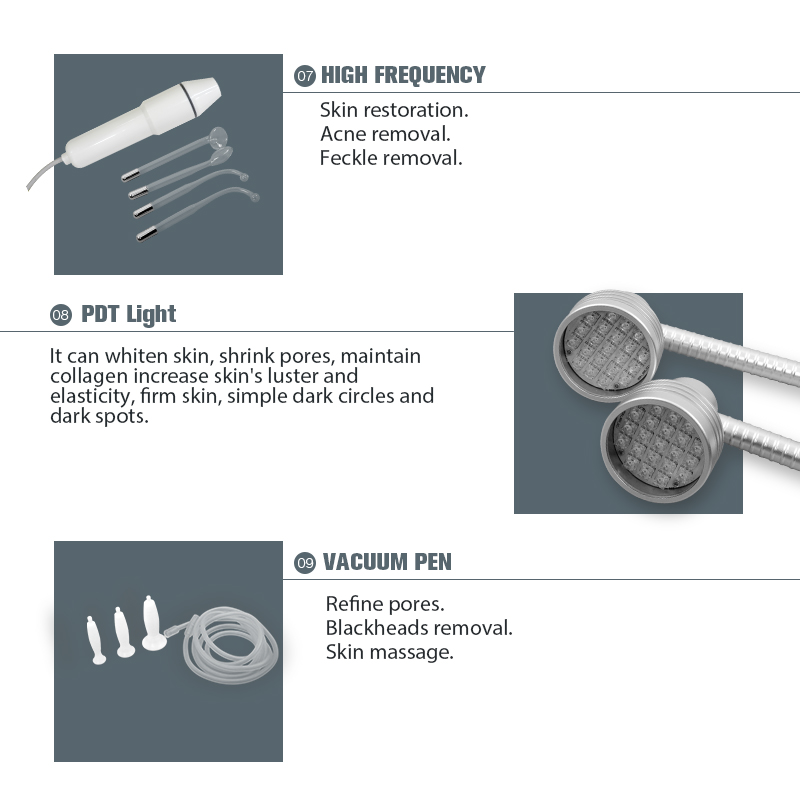 07 HIGH FREQUENCY

Skin restoration.
Acne removal.
Feckle removal.

08 PDT Light

It can whiten skin, shrink pores, maintain collagen increase skin's luster and elasticity, firm skin, simple dark circles and dark spots.

09 VACUUM PEN

Refine pores.
Blackheads removal.
Skin massage.