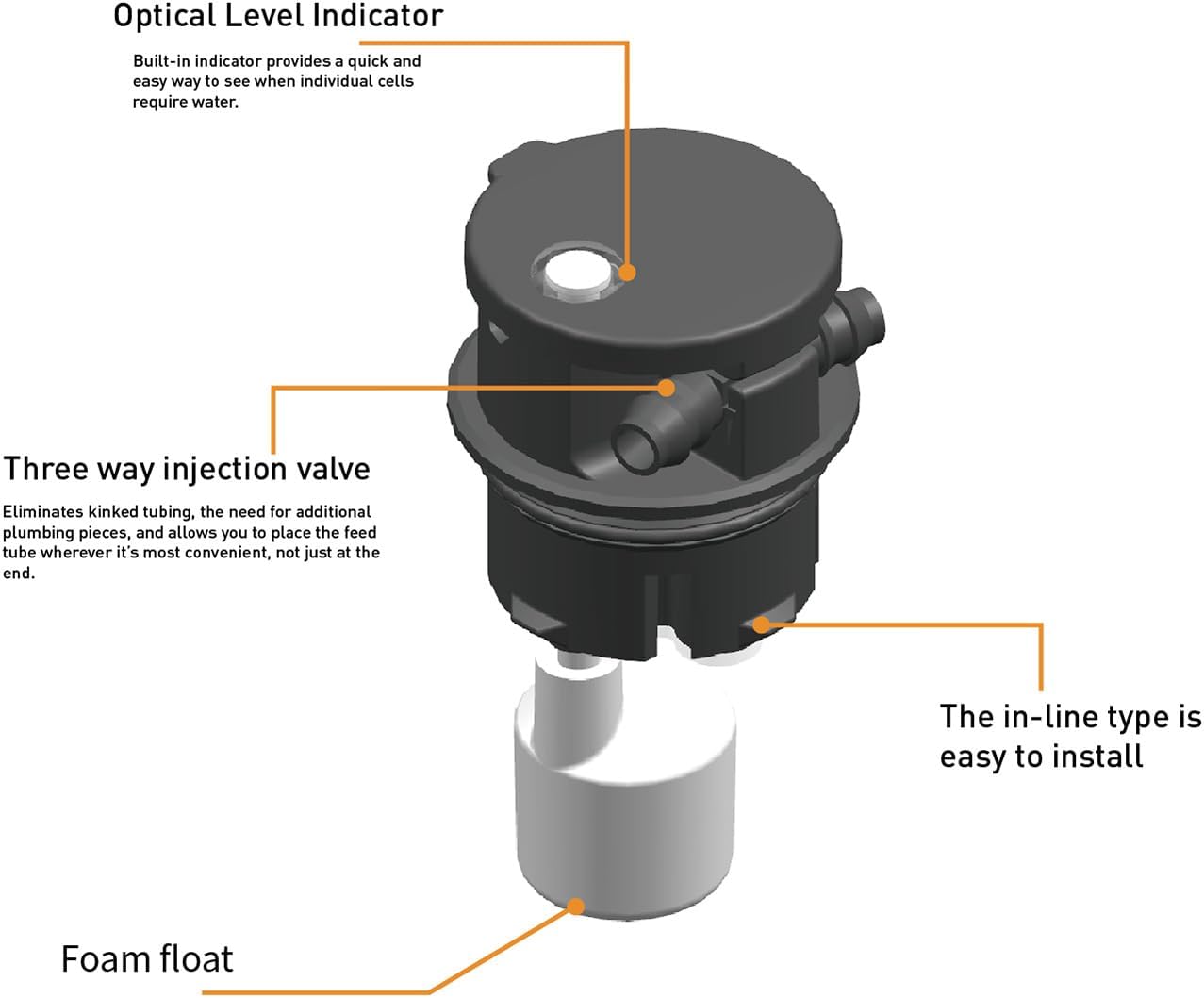 Optical Level Indicator

Built-in indicator provides a quick and easy way to see when individual cells require water.

Three way injection valve

Eliminates kinked tubing, the need for additional plumbing pieces, and allows you to place the feed tube wherever it's most convenient, not just at the end.

The in-line type is easy to install

Foam float