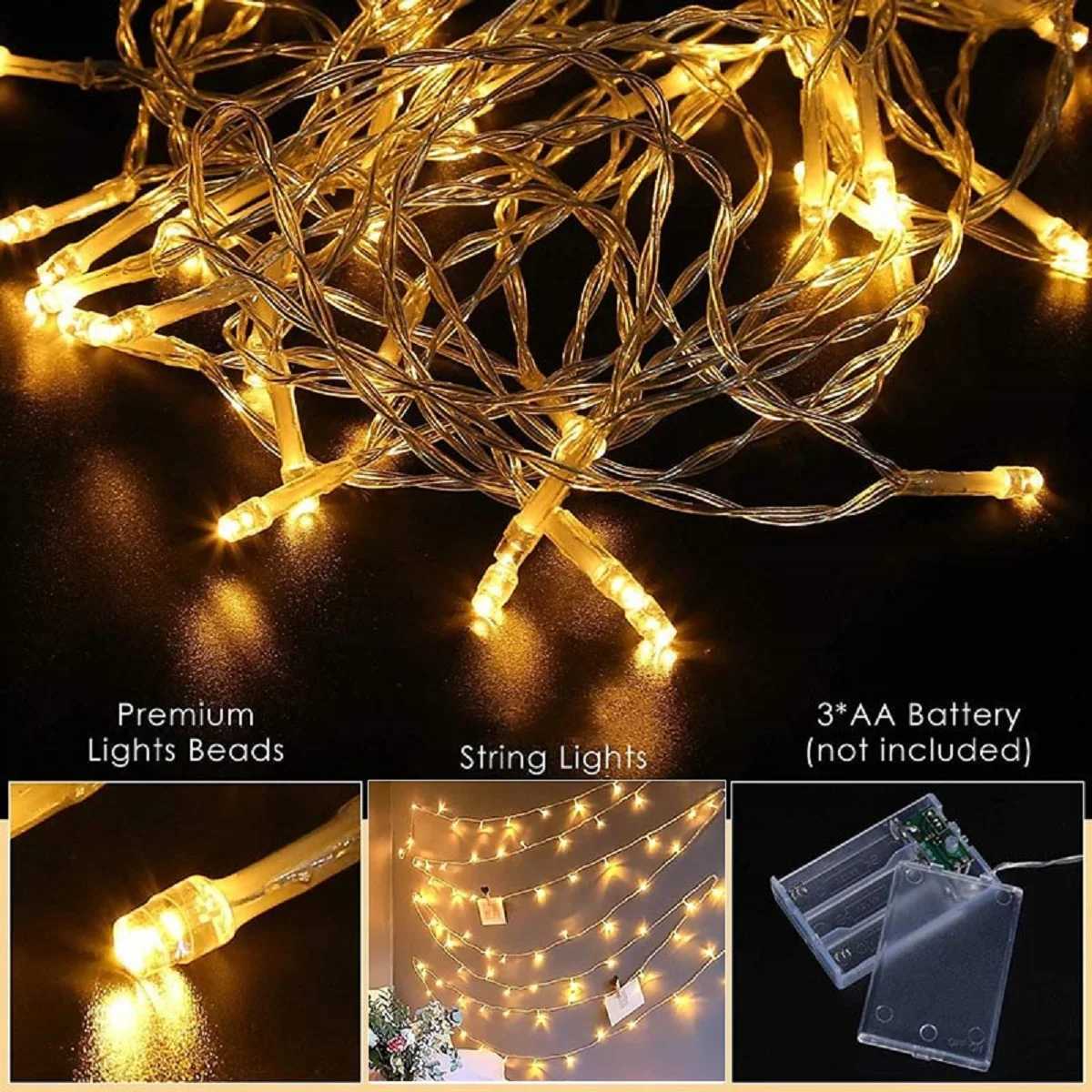 Premium Lights Beads

String Lights

3*AA Battery (not included)